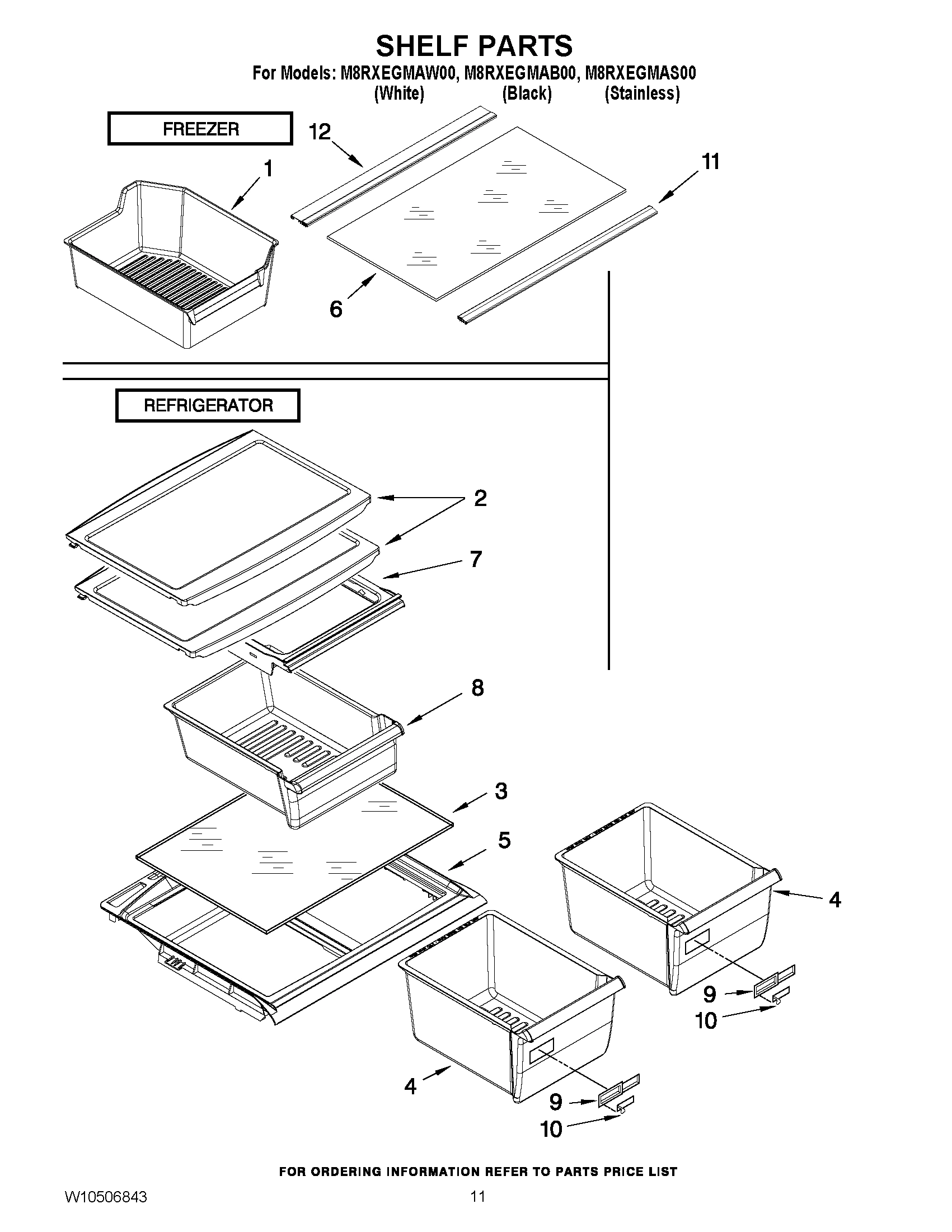 SHELF PARTS

For Models: M8RXEGMAW00, M8RXEGMAB00, M8RXEGMAS00
(White) (Black) (Stainless)

FREEZER

12

1

11

6

REFRIGERATOR

2

7

8

3

5

4

9

10

4

9

10

FOR ORDERING INFORMATION REFER TO PARTS PRICE LIST

W10506843

11