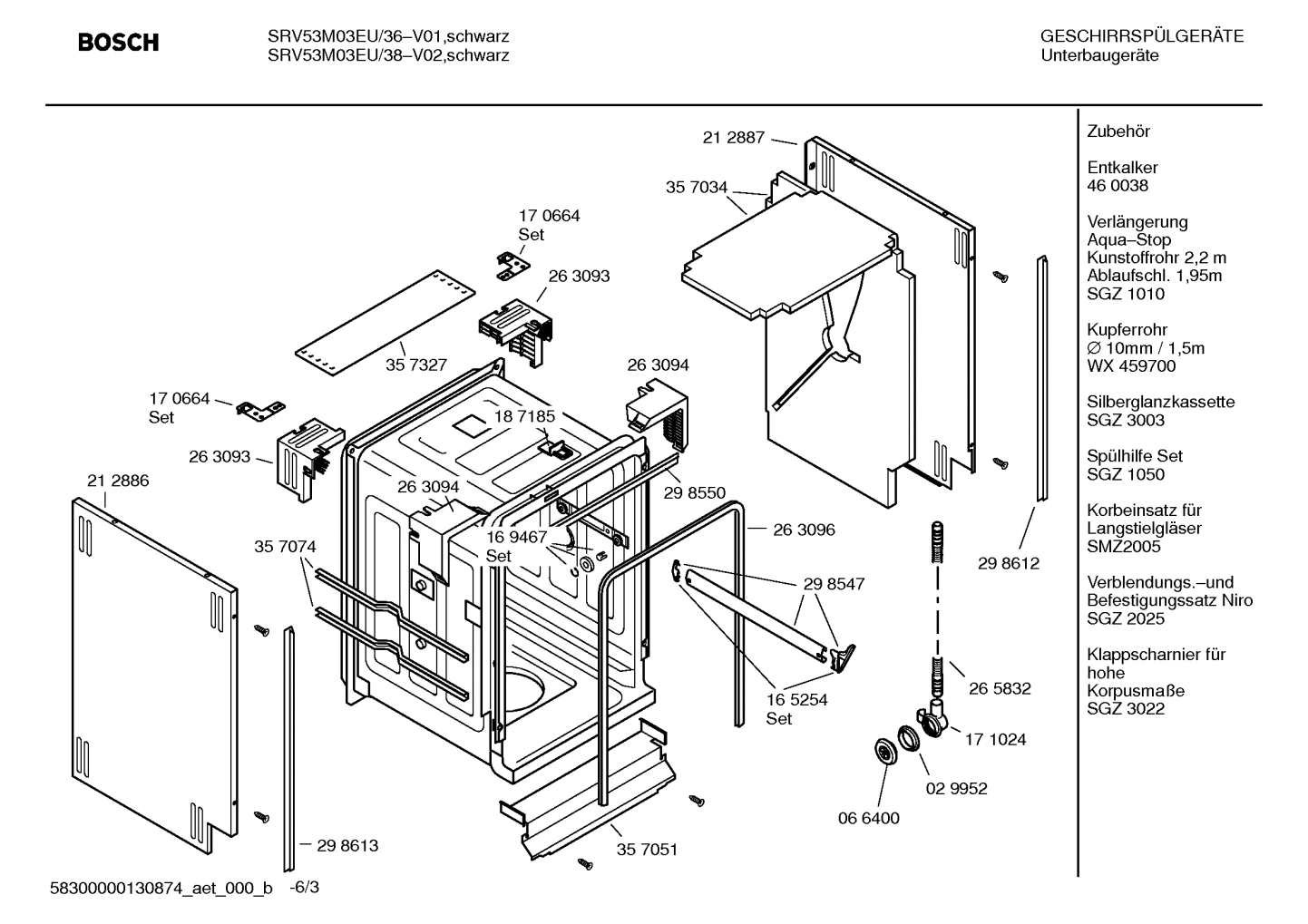 BOSCH

SRV53M03EU/36–V01,schwarz
SRV53M03EU/38–V02,schwarz

GESCHIRRSPÜLGERÄTE
Unterbaugeräte

21 2887
35 7034
17 0664
Set
26 3093
35 7327
26 3094
17 0664
Set
18 7185
26 3093
21 2886
26 3094
29 8550
16 9467
Set
26 3096
35 7074
29 8547
29 8612
16 5254
Set
26 5832
17 1024
02 9952
06 6400
29 8613
35 7051

Zubehör

Entkalker
46 0038

Verlängerung
Aqua–Stop
Kunstoffrohr 2,2 m
Ablaufschl. 1,95m
SGZ 1010

Kupferrohr
∅ 10mm / 1,5m
WX 459700

Silberglanzkassette
SGZ 3003

Spülhilfe Set
SGZ 1050

Korbeinsatz für
Langstielgläser
SMZ2005

Verblendungs.–und
Befestigungssatz Niro
SGZ 2025

Klappscharnier für
hohe
Korpusmaße
SGZ 3022

58300000130874_aet_000_b -6/3