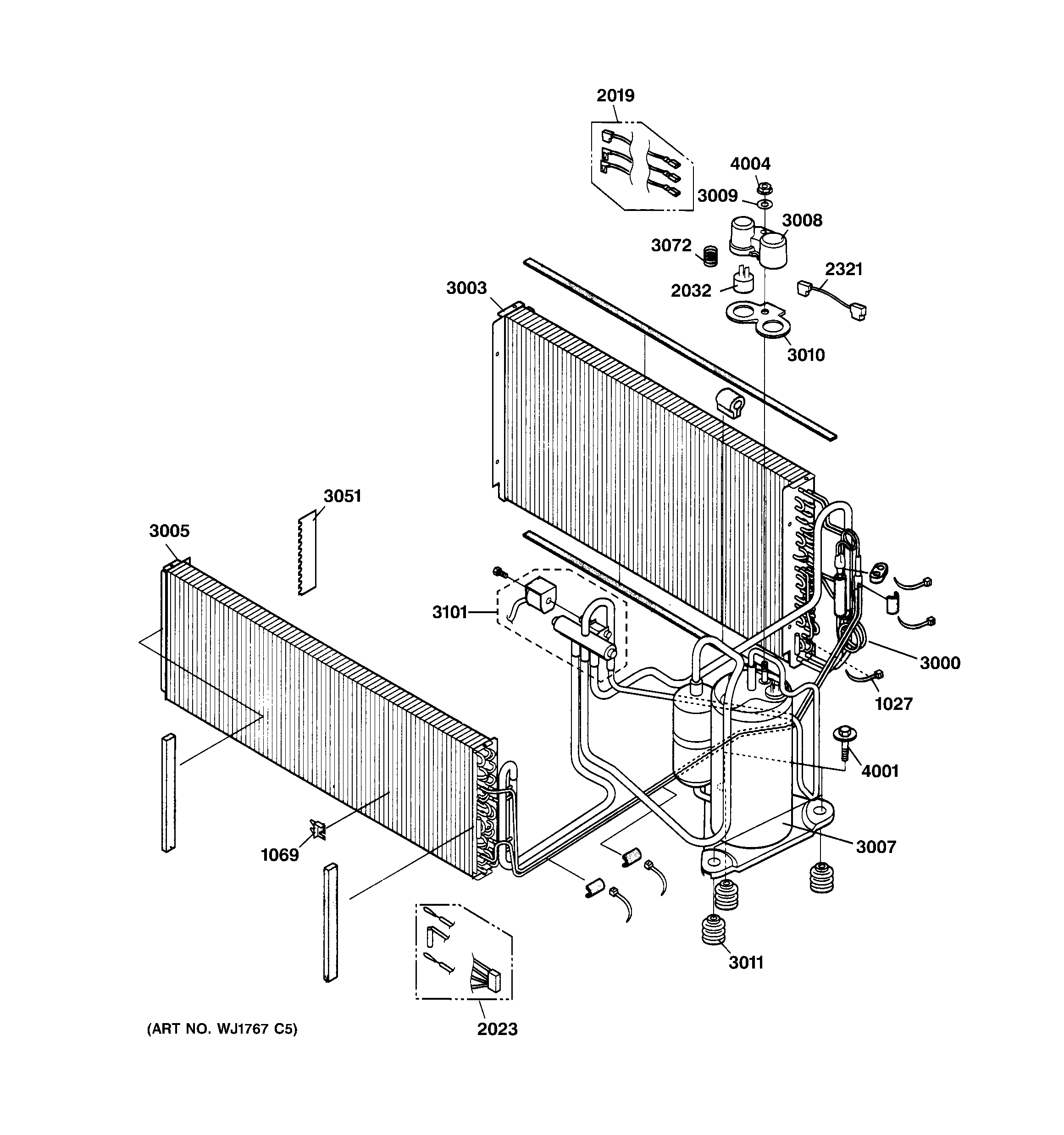 2019

4004

3009

3008

3072

2321

2032

3003

3010

3051

3005

3101

3000

1027

4001

3007

1069

3011

2023

(ART NO. WJ1767 C5)