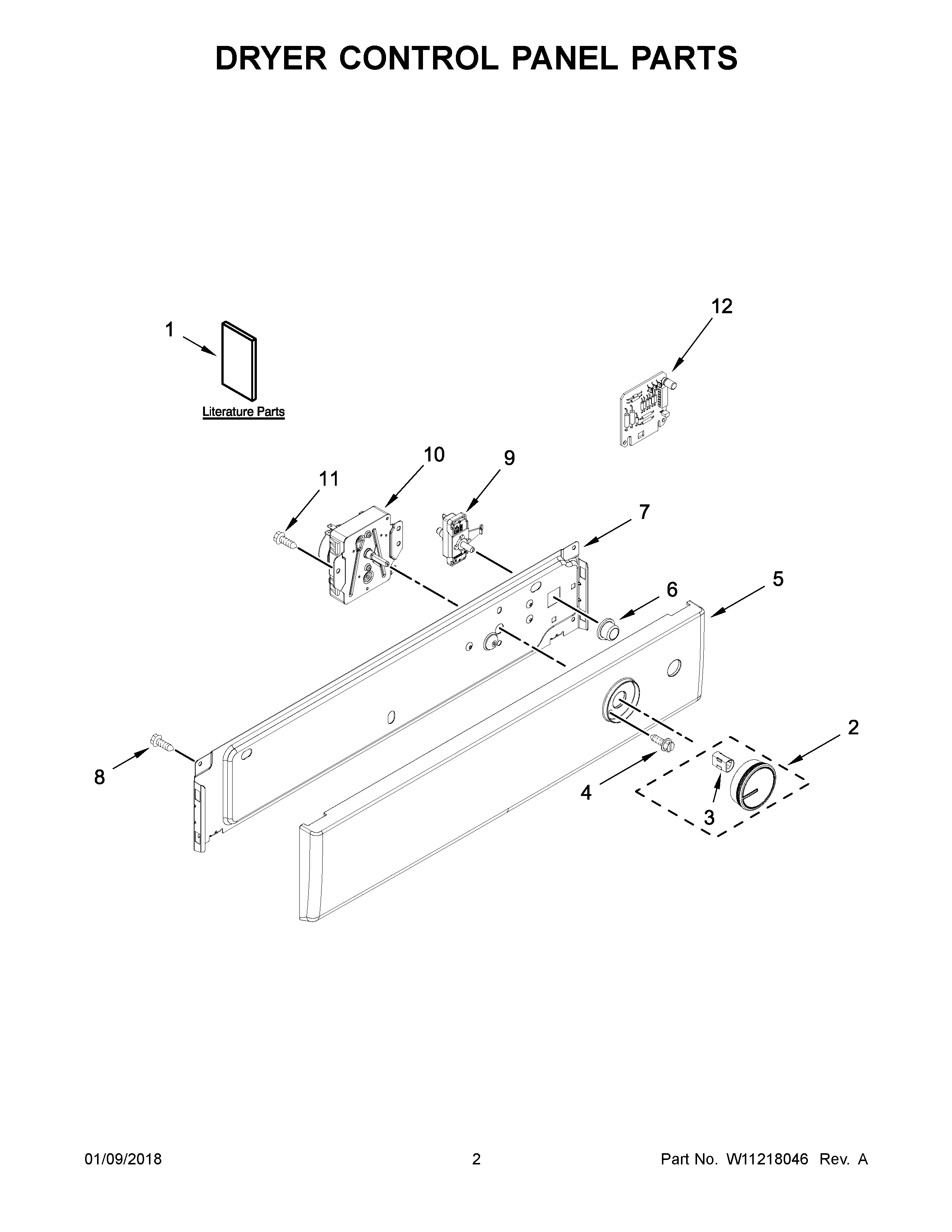 DRYER CONTROL PANEL PARTS

1

Literature Parts

12

10

9

11

7

6

5

2

8

4

3

01/09/2018

2

Part No. W11218046 Rev. A