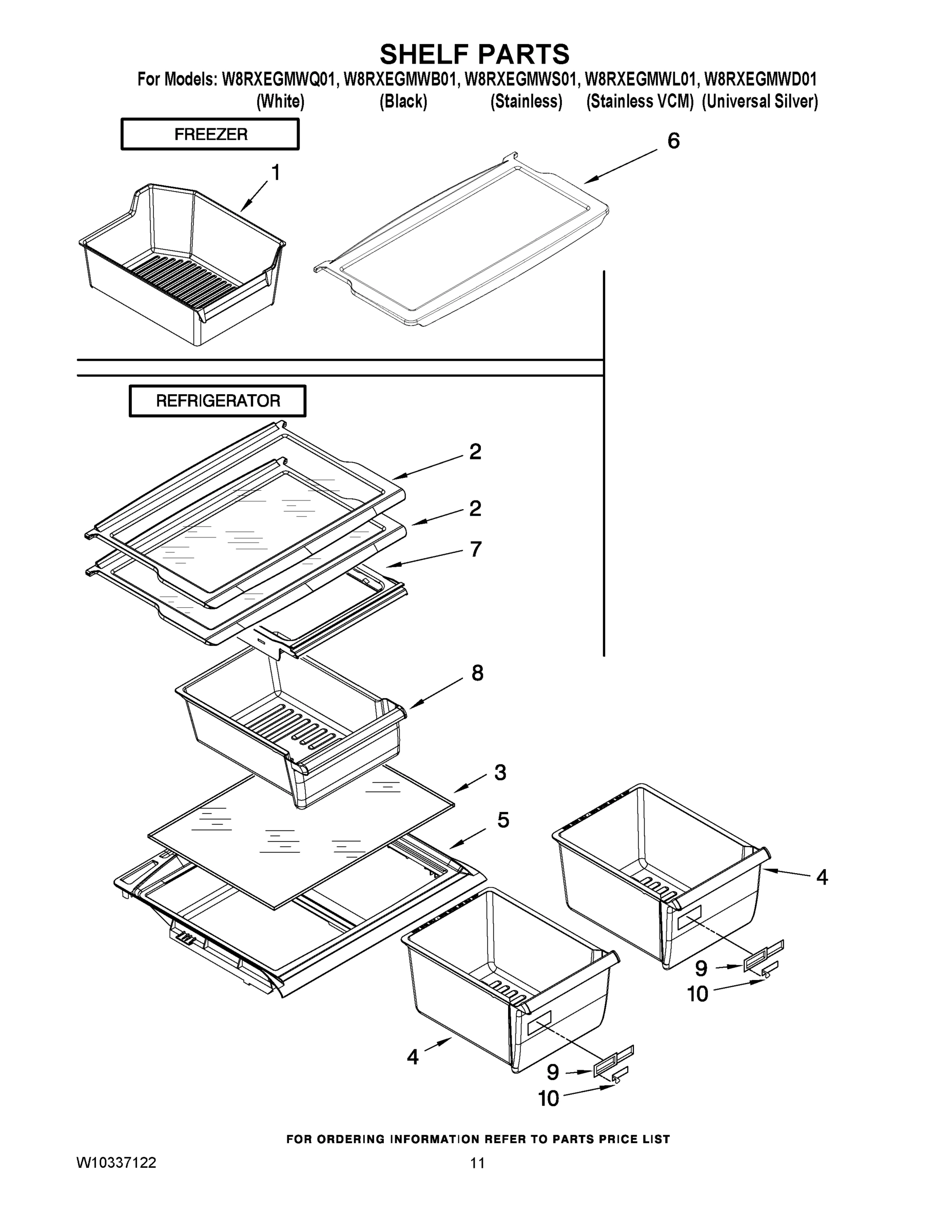 SHELF PARTS

For Models: W8RXEGMWQ01, W8RXEGMWB01, W8RXEGMWS01, W8RXEGMWL01, W8RXEGMWD01
(White) (Black) (Stainless) (Stainless VCM) (Universal Silver)

FREEZER

1

6

REFRIGERATOR

2

2

7

8

3

5

4

9

10

4

9

10

FOR ORDERING INFORMATION REFER TO PARTS PRICE LIST

W10337122

11