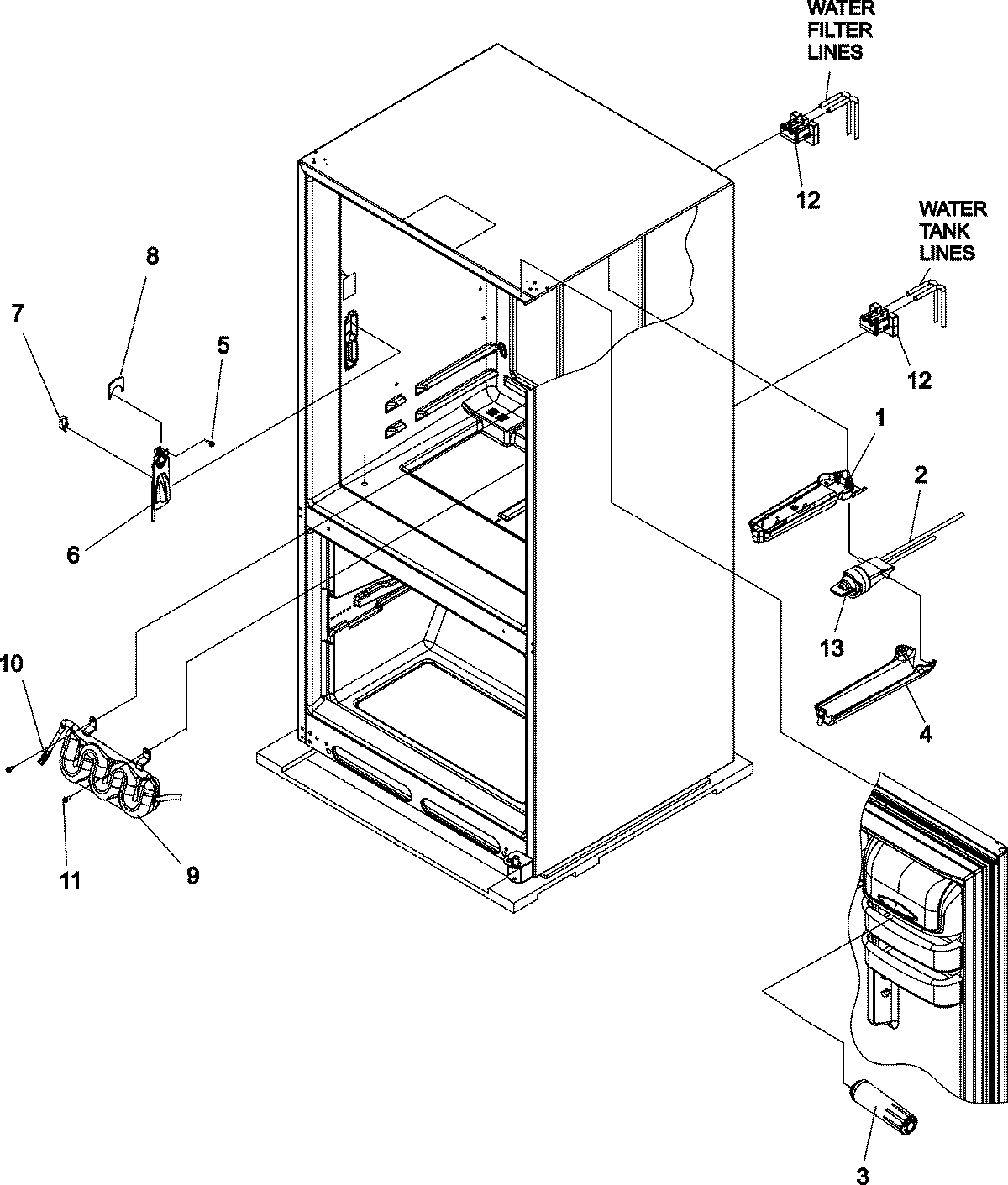 WATER FILTER LINES

12

WATER TANK LINES

12

8

7

5

6

1

2

13

4

10

11

9

3