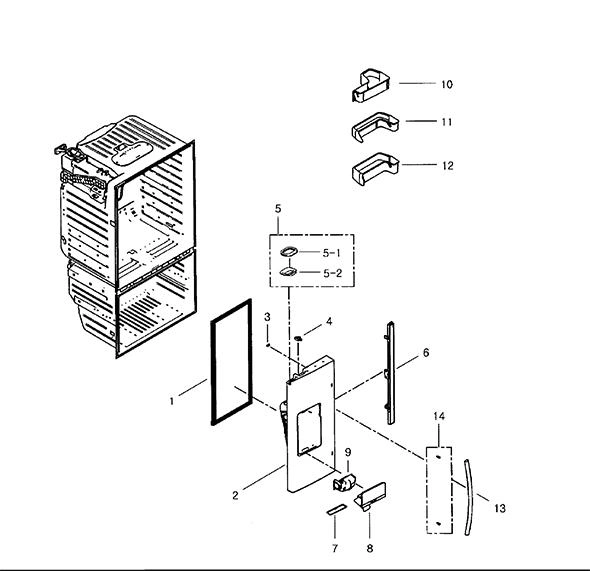 10
11
12
5
5-1
5-2
3
4
6
1
14
9
2
13
7
8