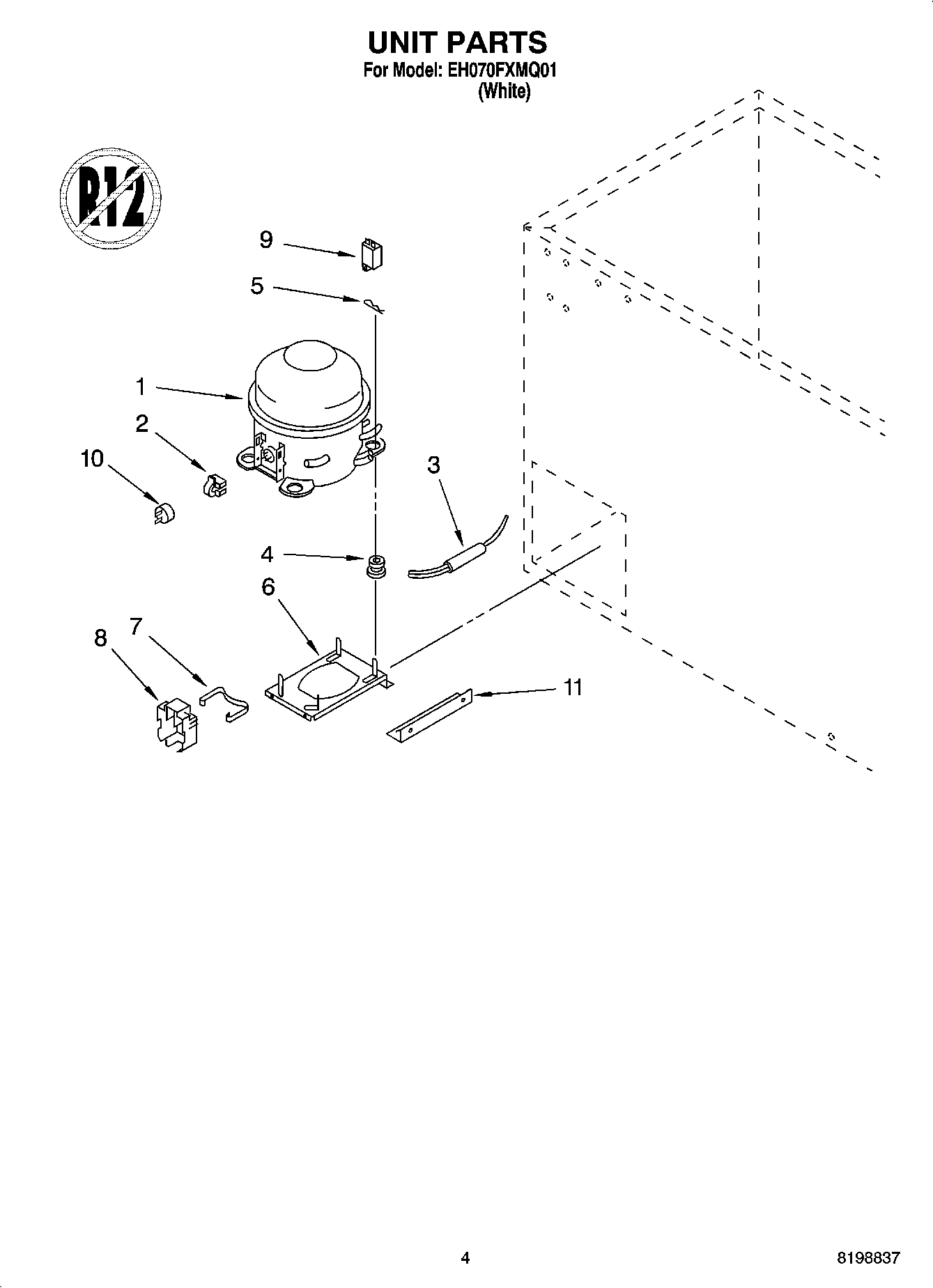 UNIT PARTS
For Model: EH070FXMQ01
(White)

R12

9
5
1
2
10
3
4
6
7
8
11

4
8198837