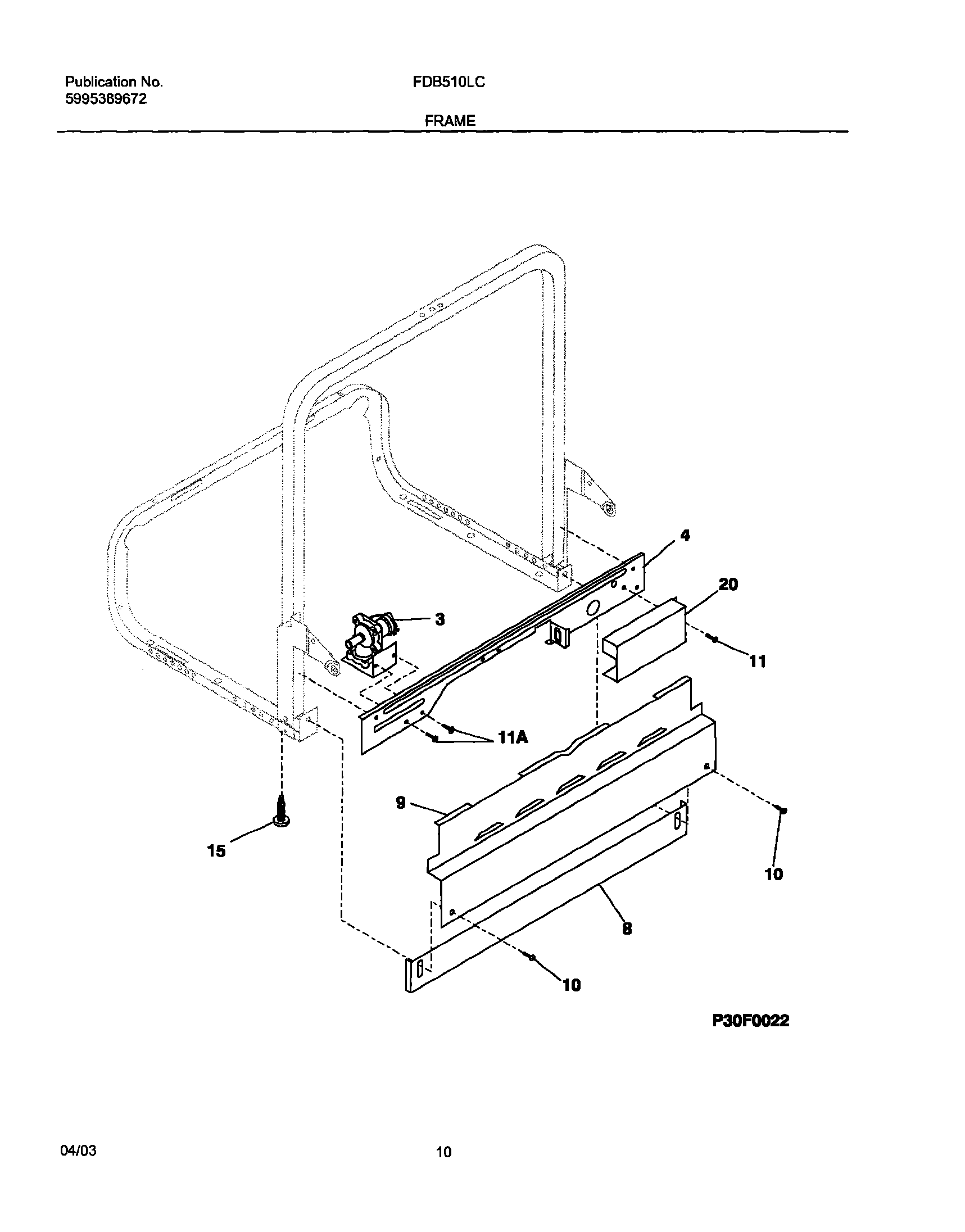 Publication No.
5995389672

FDB510LC

FRAME

4
20
3
11
11A
9
15
10
8
10

P30F0022

04/03

10