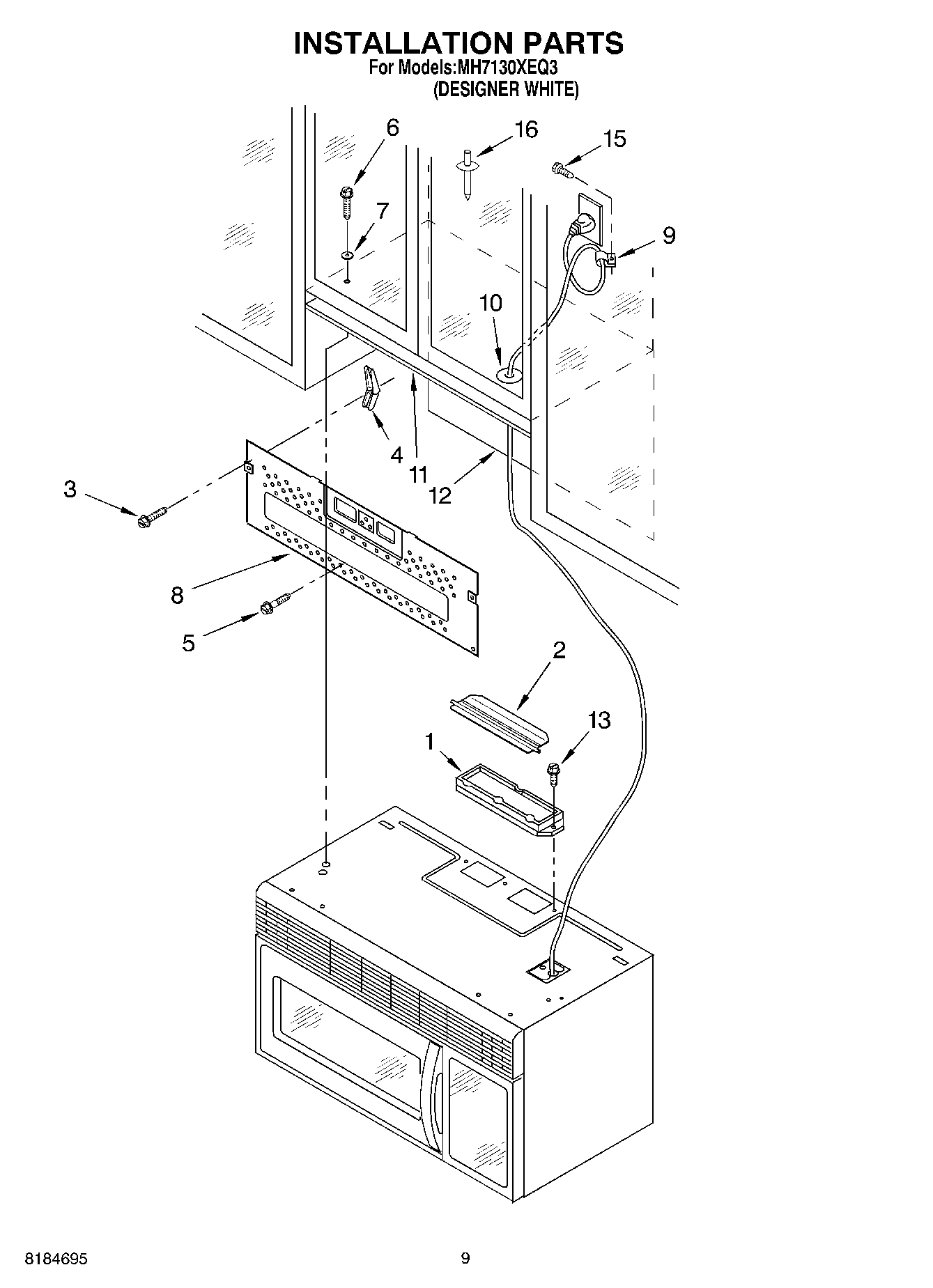 INSTALLATION PARTS
For Models:MH7130XEQ3
(DESIGNER WHITE)

6
16
15
7
9
10
4
11
12
3
8
5
2
13
1

8184695
9