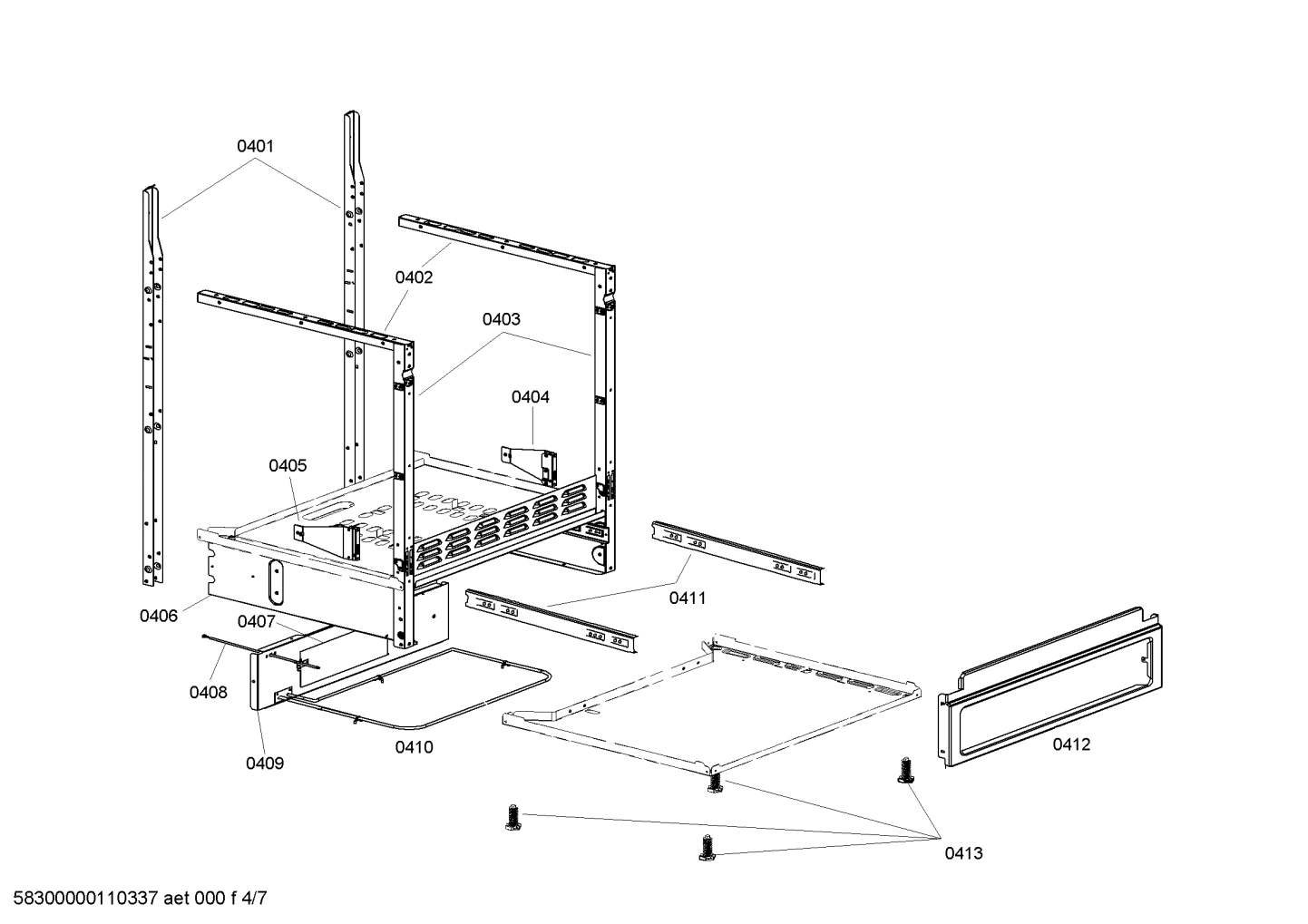 0401

0402

0403

0404

0405

0406

0407

0408

0409

0410

0411

0412

0413

58300000110337 aet 000 f 4/7