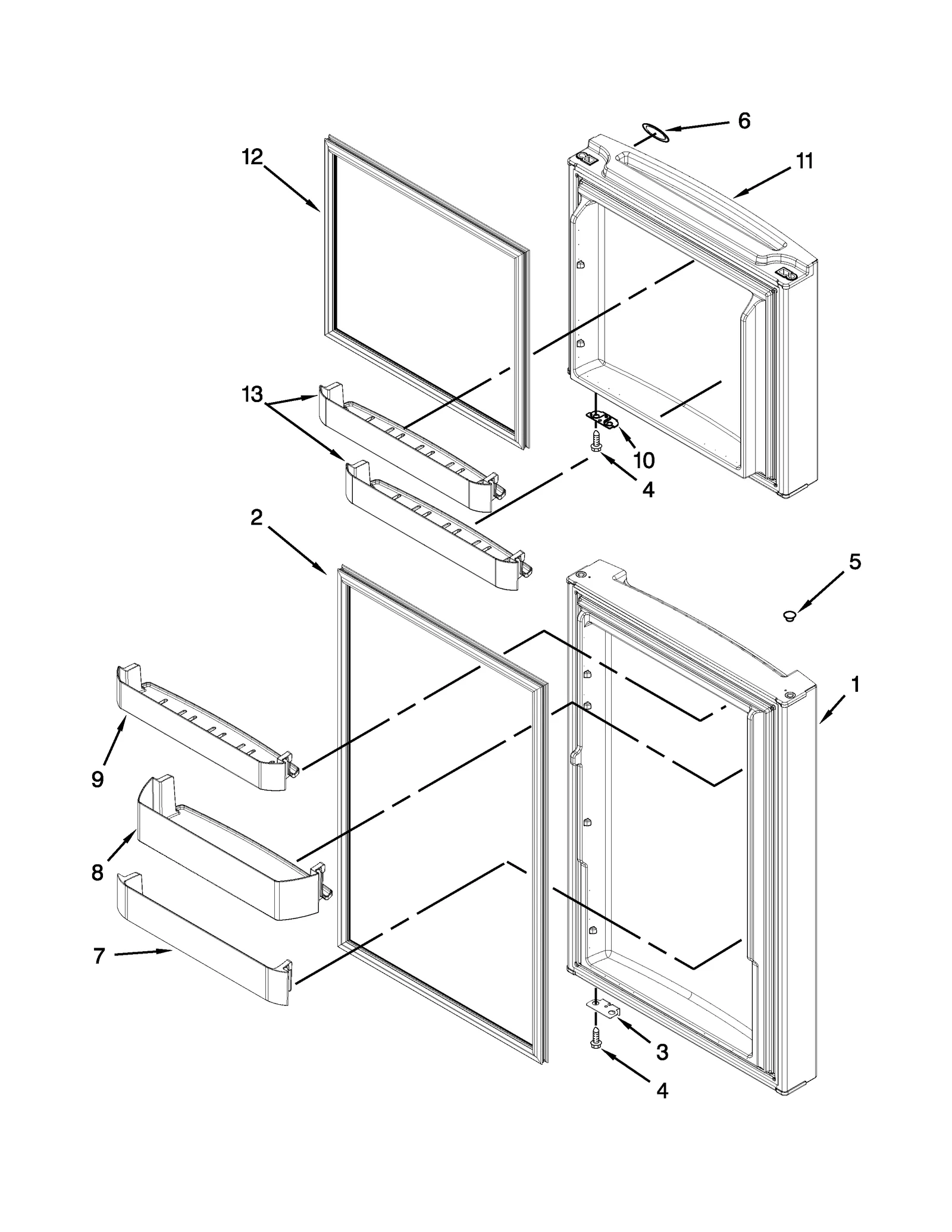 6
12
11
13
10
4
2
5
1
9
8
7
3
4