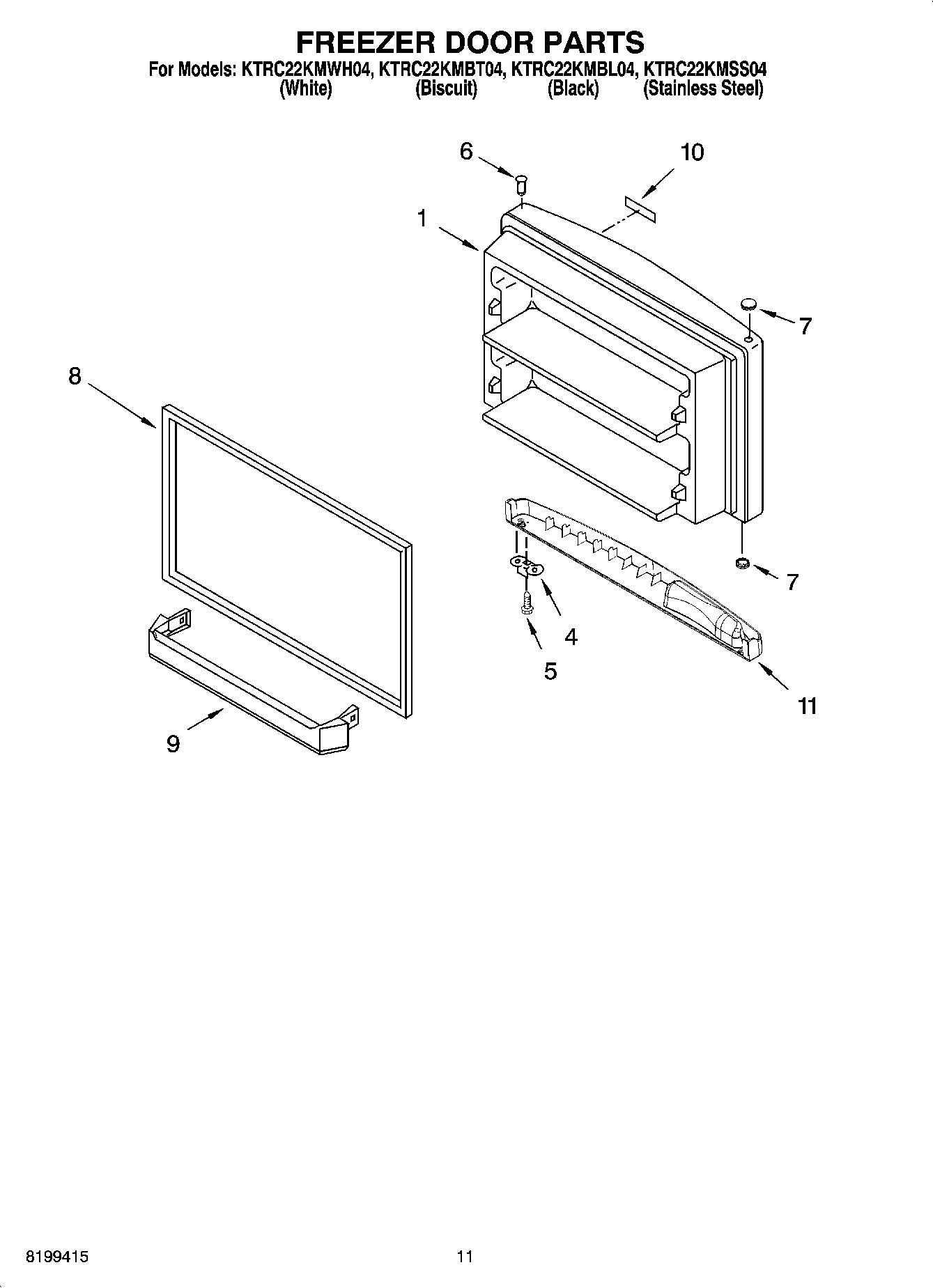 FREEZER DOOR PARTS

For Models: KTRC22KMWH04, KTRC22KMBT04, KTRC22KMBL04, KTRC22KMSS04
(White) (Biscuit) (Black) (Stainless Steel)

6

10

1

7

8

7

4

5

11

9

8199415

11