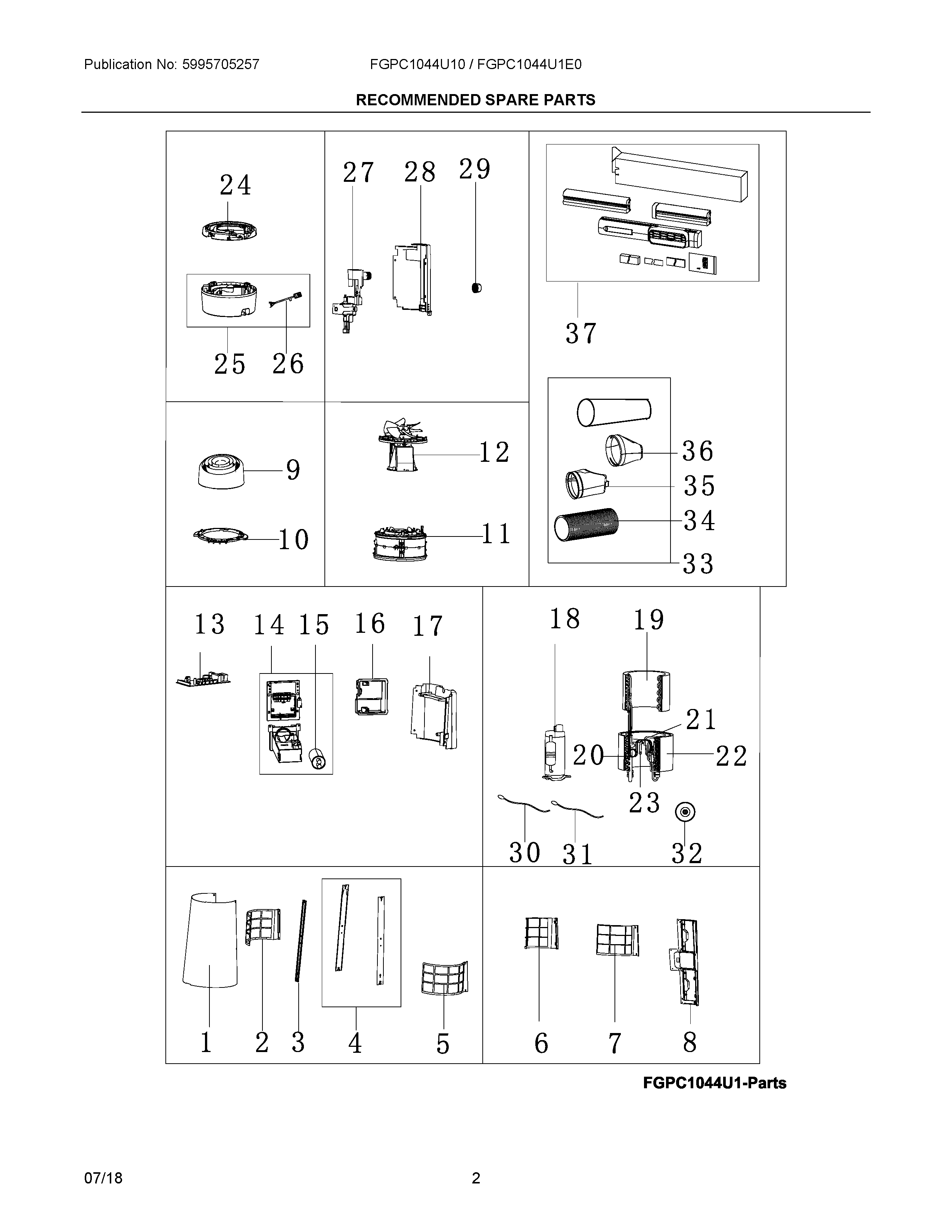 Publication No: 5995705257 FGPC1044U10 / FGPC1044U1E0

RECOMMENDED SPARE PARTS

24

25 26

27 28 29

37

9

10

12

11

36

35

34

33

13 14 15 16 17

18 19

21

20 22

23

30 31 32

1 2 3 4 5

6 7 8

FGPC1044U1-Parts

07/18 2