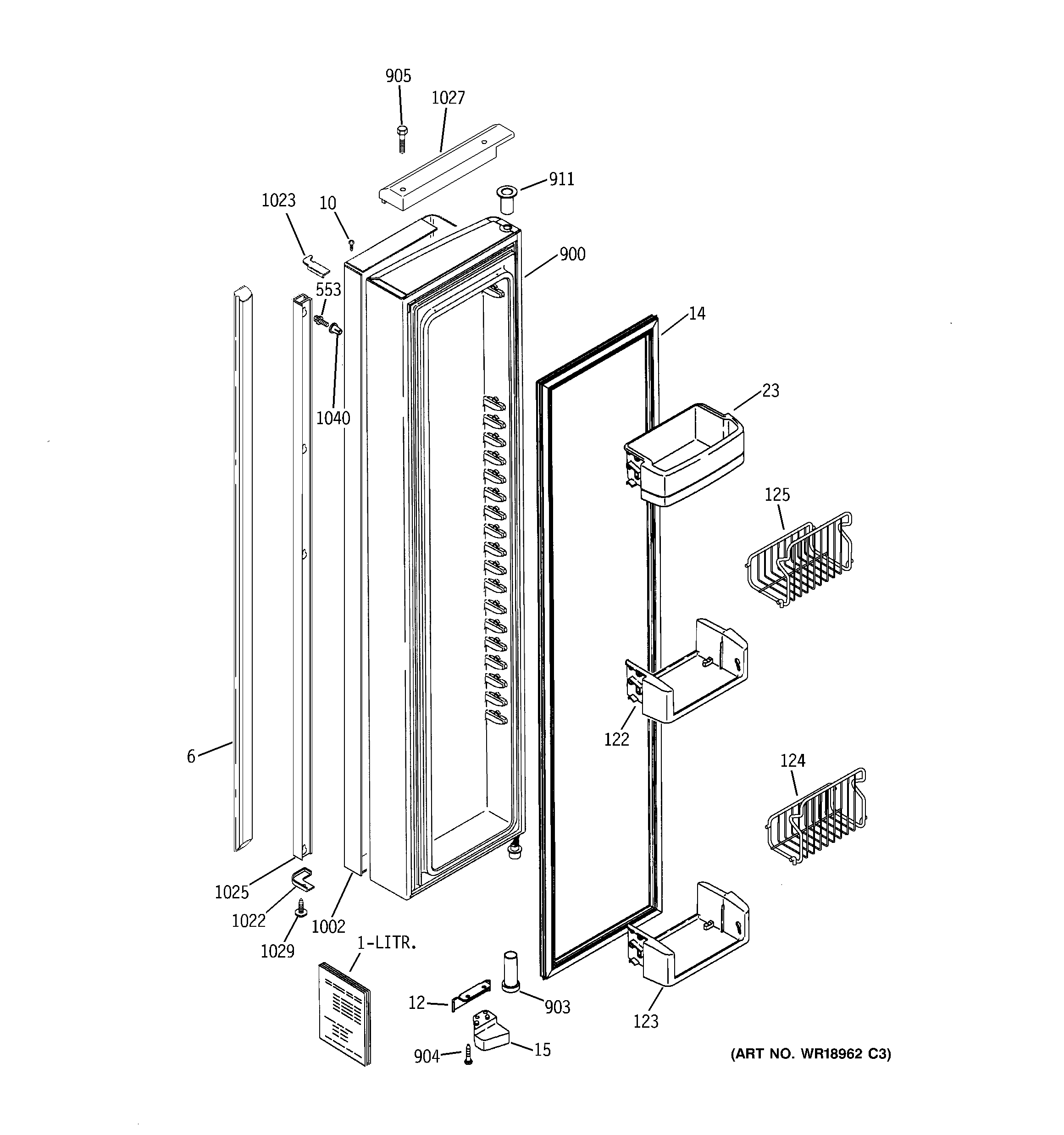 905
1027
911
1023
10
900
553
14
1040
23
125
122
6
124
1025
1022
1002
1029
1-LITR.
12
903
123
904
15
(ART NO. WR18962 C3)