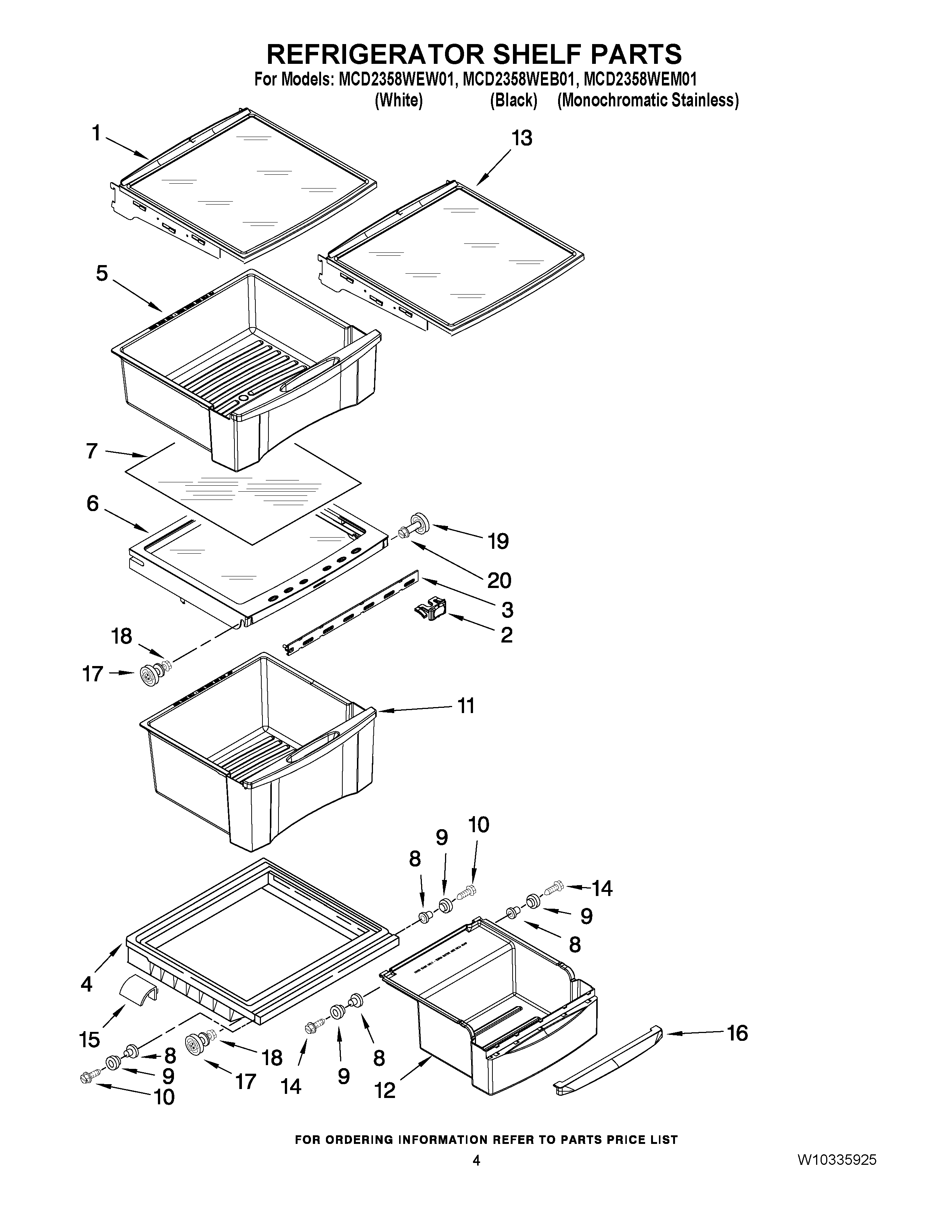 REFRIGERATOR SHELF PARTS
For Models: MCD2358WEW01, MCD2358WEB01, MCD2358WEM01
(White) (Black) (Monochromatic Stainless)

1
13
5
7
6
19
20
3
2
18
17
11
10
9
8
14
9
8
4
15
8
9
10
18
17
14
9
8
12
16

FOR ORDERING INFORMATION REFER TO PARTS PRICE LIST
4
W10335925