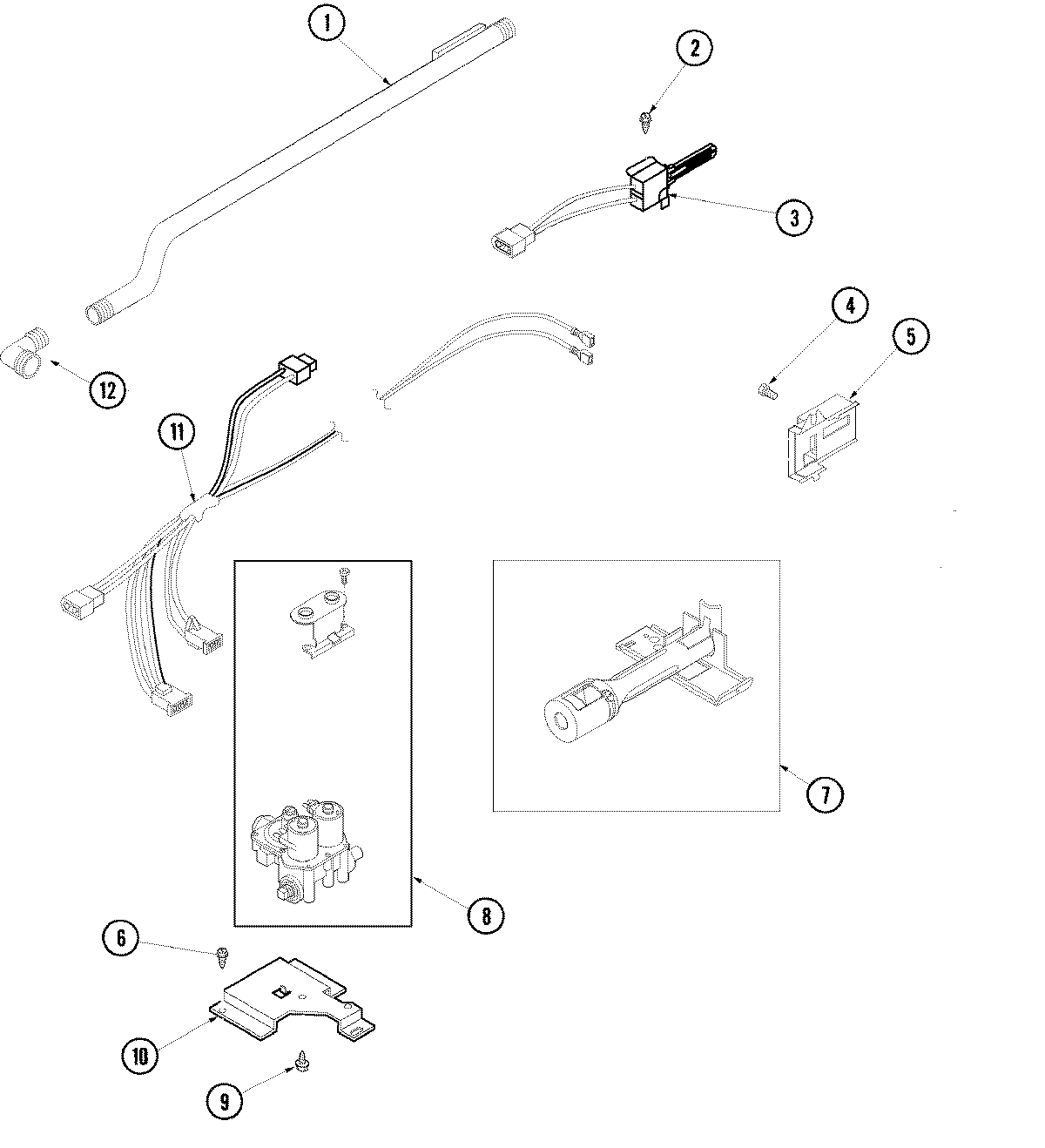 1
2
3
4
5
12
11
7
8
6
10
9