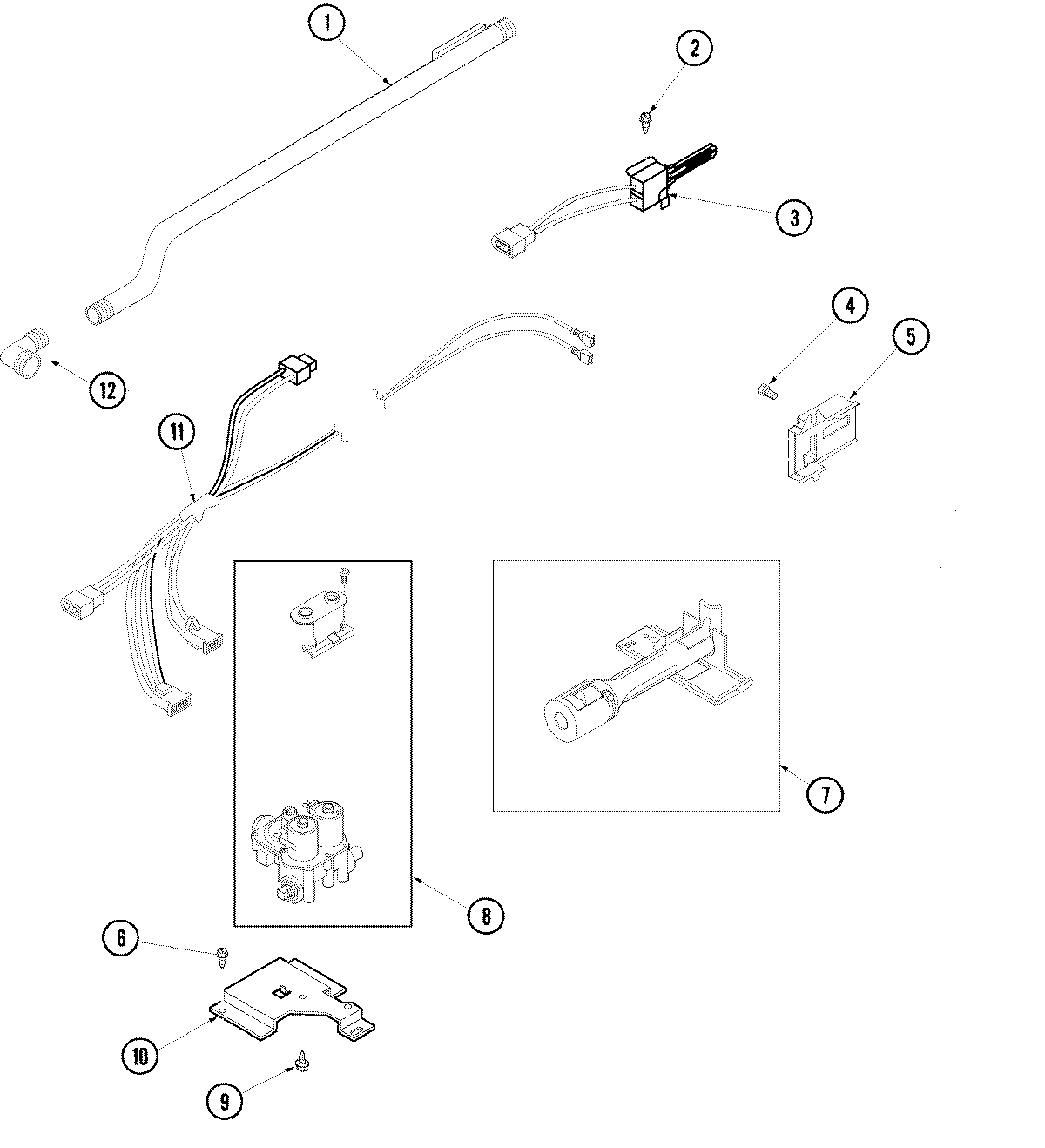 1
2
3
4
5
12
11
7
8
6
10
9