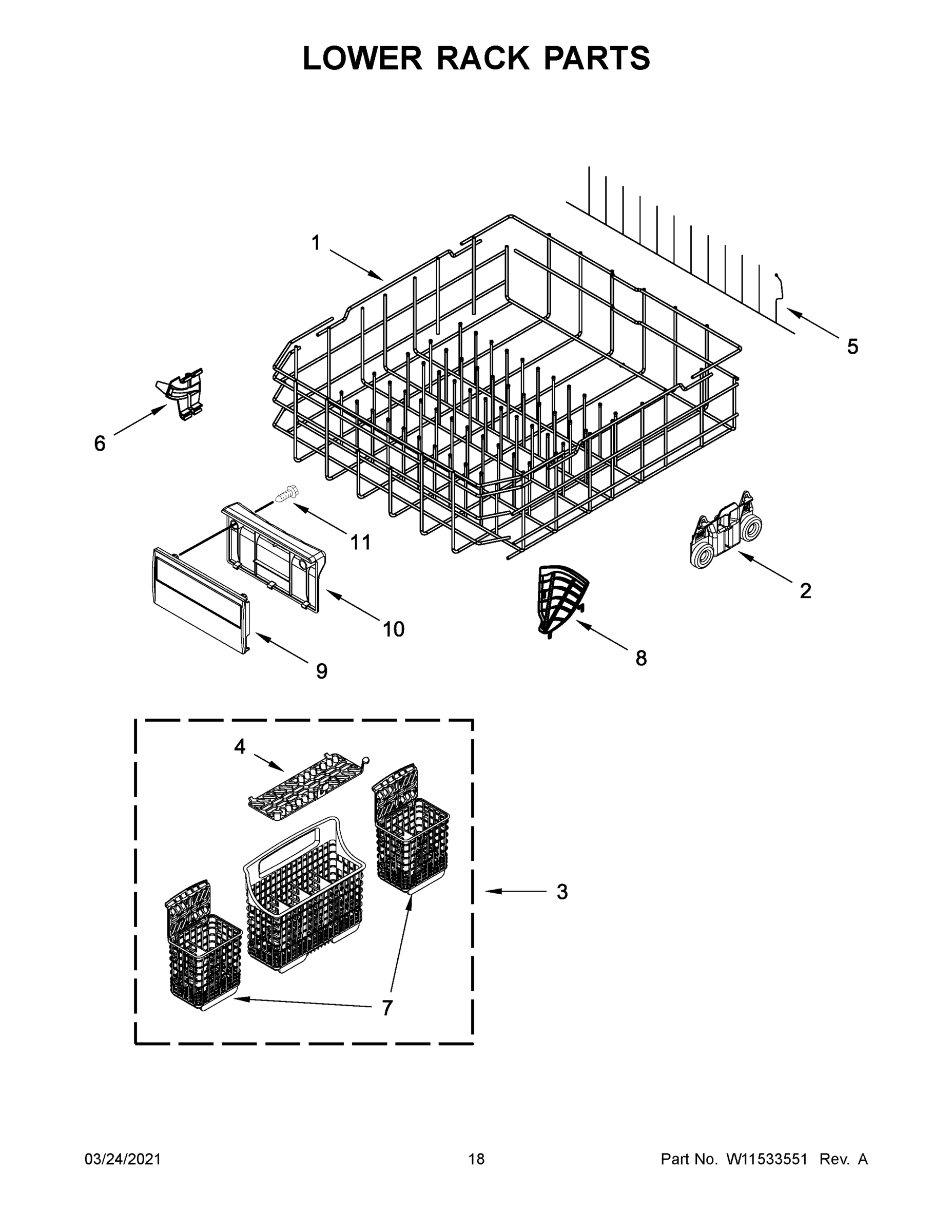 LOWER RACK PARTS

1

5

6

11

2

10

8

9

4

3

7

03/24/2021 18 Part No. W11533551 Rev. A