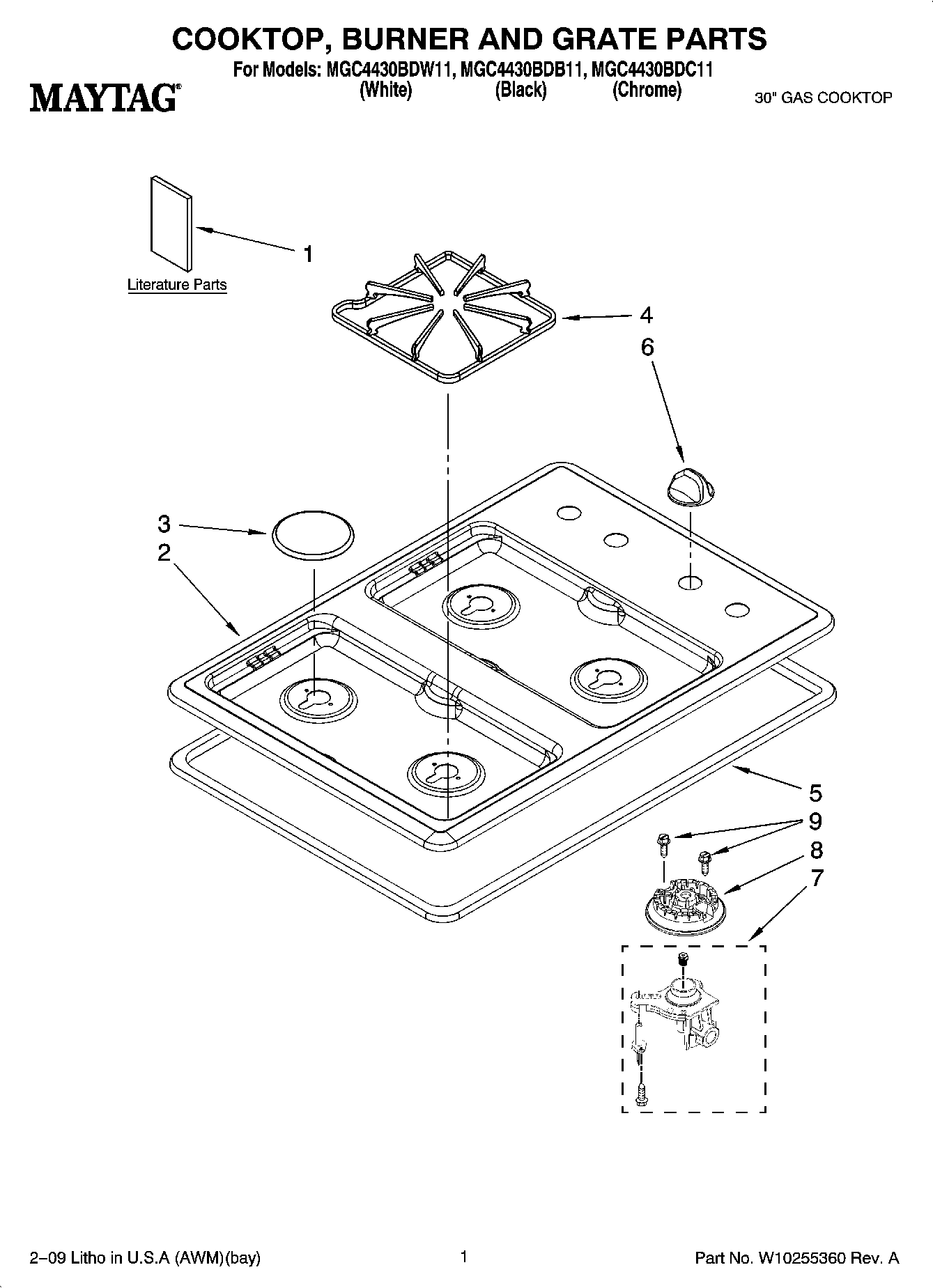 COOKTOP, BURNER AND GRATE PARTS

For Models: MGC4430BDW11, MGC4430BDB11, MGC4430BDC11
(White) (Black) (Chrome)

MAYTAG®

30" GAS COOKTOP

1

Literature Parts

4

6

3

2

5

9

8

7

2–09 Litho in U.S.A (AWM)(bay)

1

Part No. W10255360 Rev. A