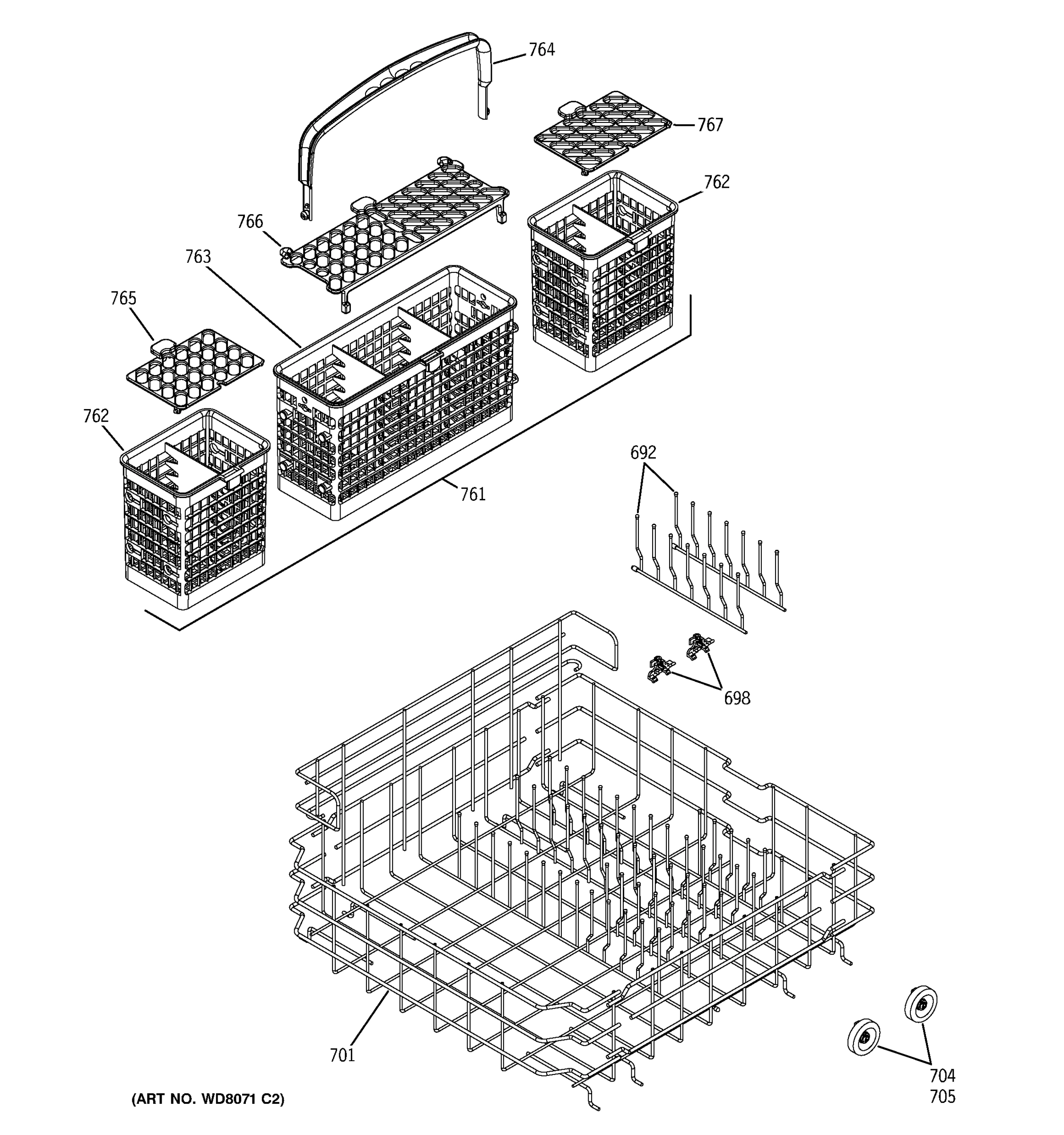 764

767

762

766

763

765

762

761

692

698

701

704
705

(ART NO. WD8071 C2)