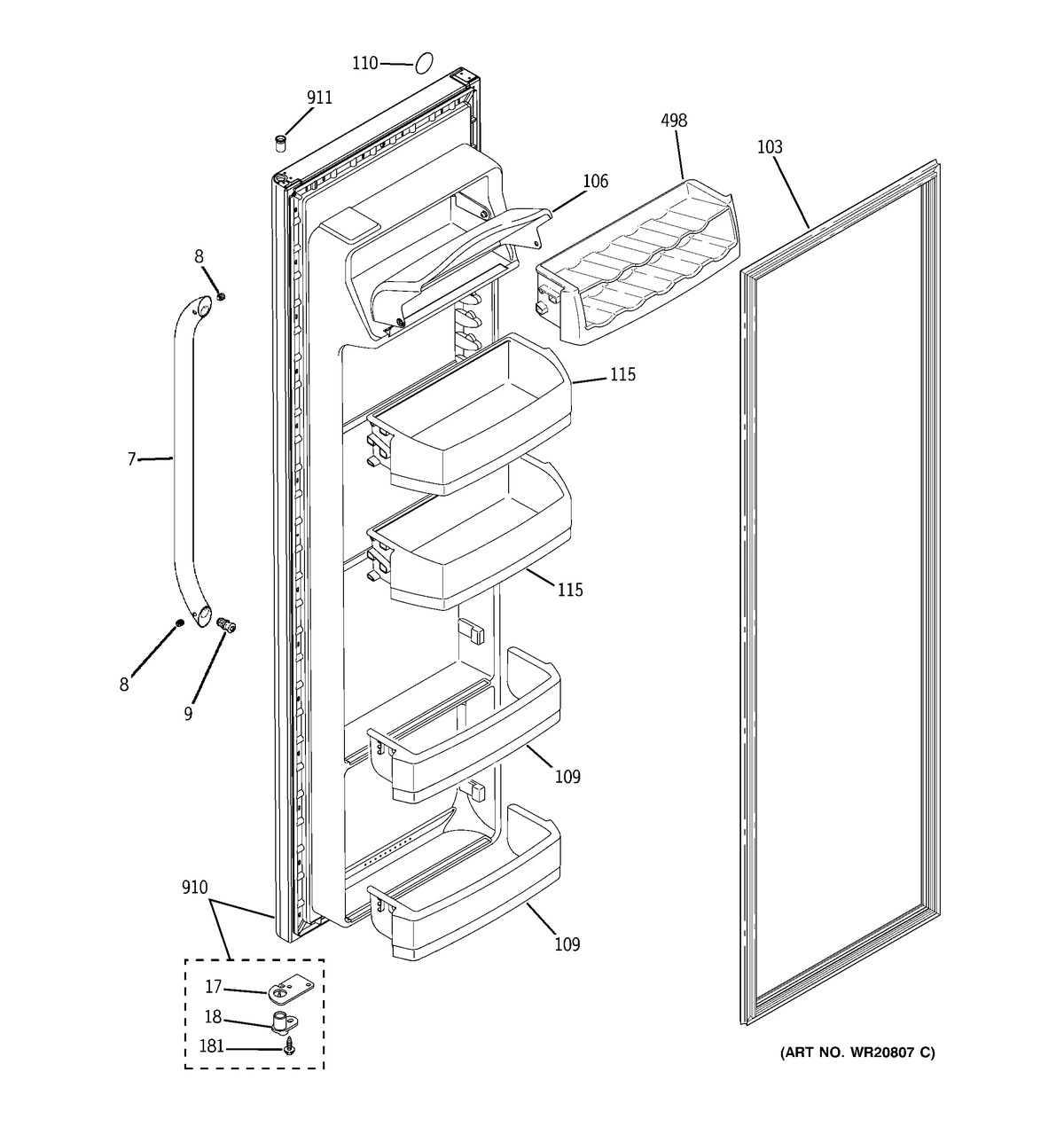 110
911
498
103
106
8
115
7
115
8
9
109
910
109
17
18
181
(ART NO. WR20807 C)