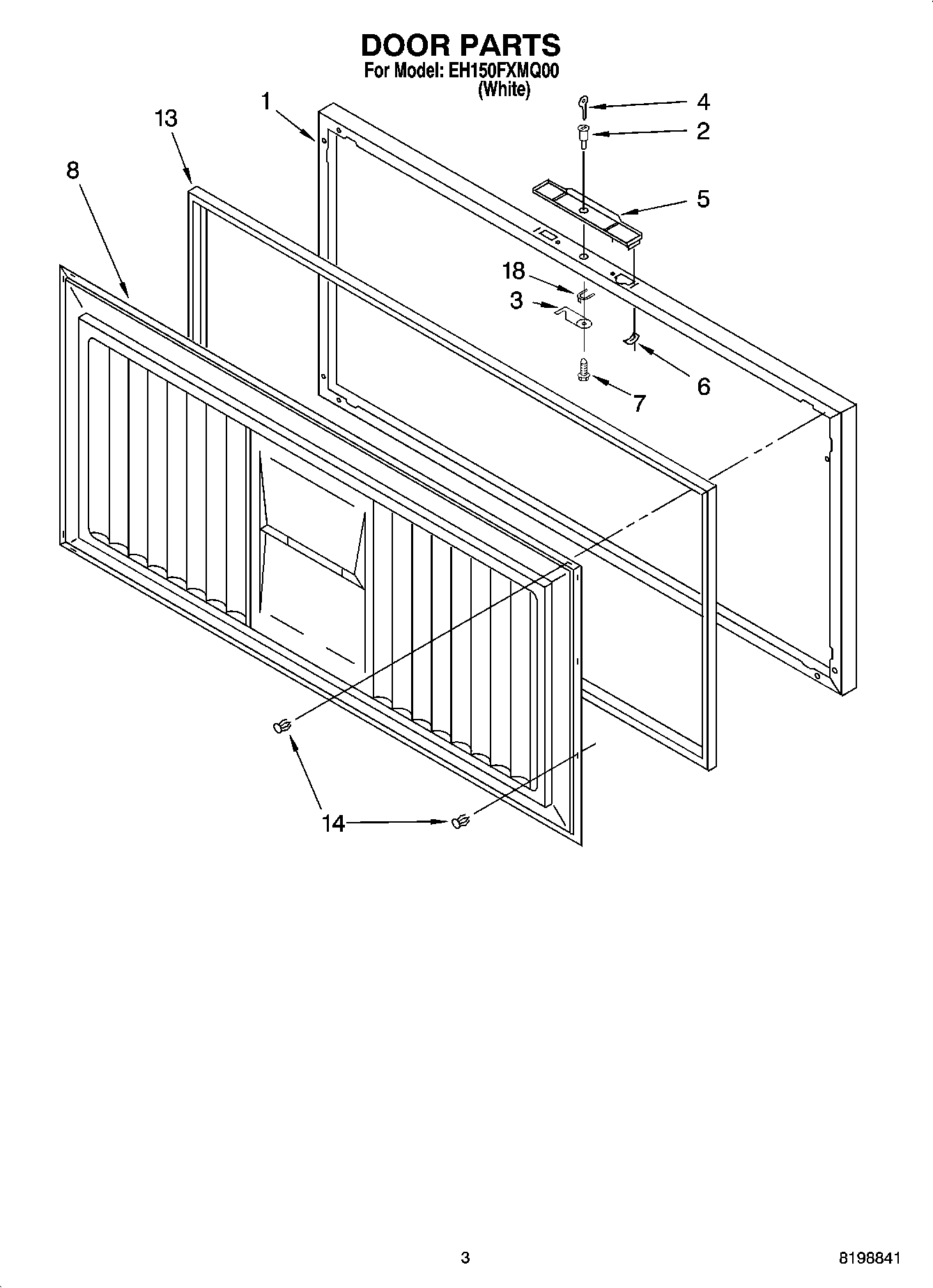 DOOR PARTS
For Model: EH150FXMQ00
(White)

1
13
8
4
2
5
18
3
6
7
14

3

8198841