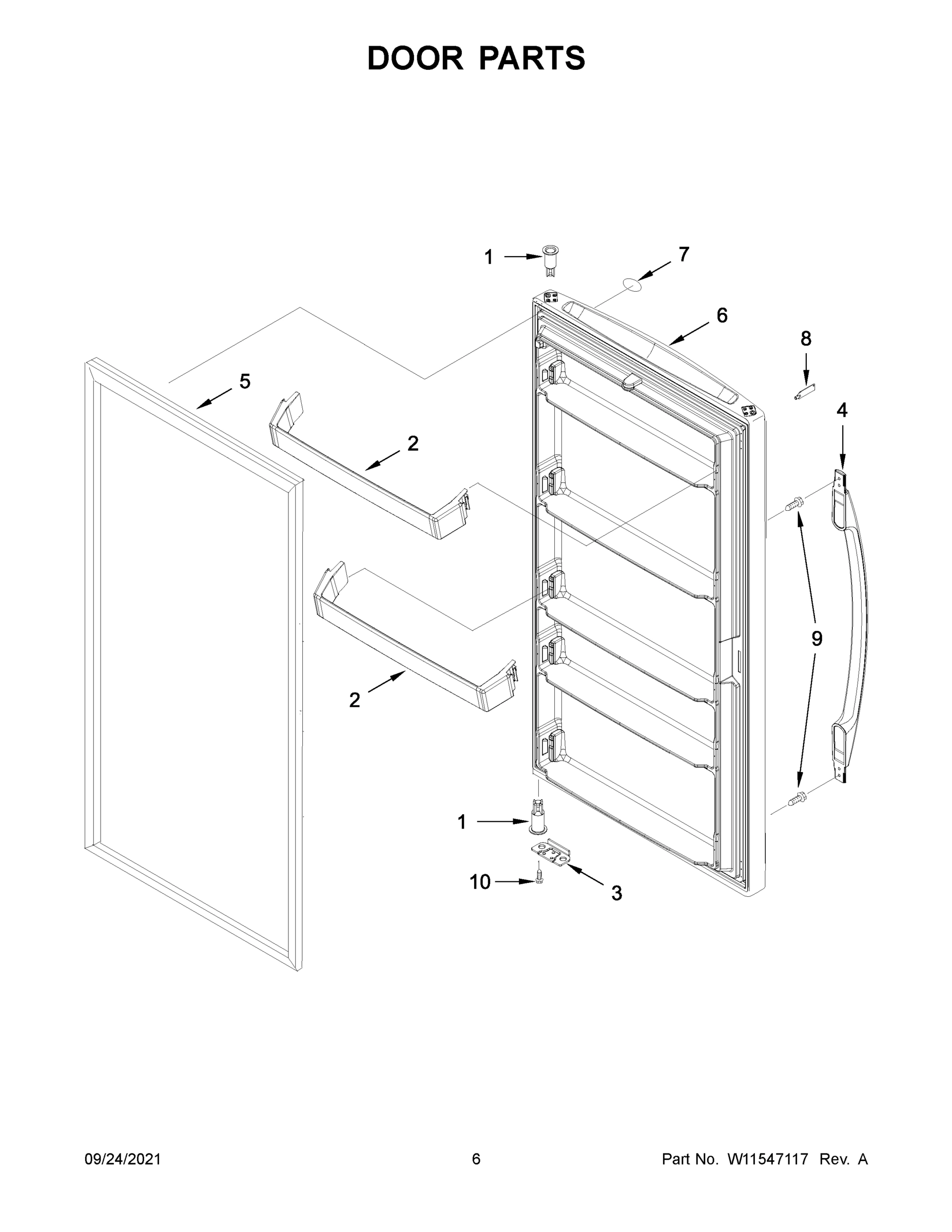 DOOR PARTS

1
7
6
8
5
4
2
9
2
1
10
3

09/24/2021
6
Part No. W11547117 Rev. A