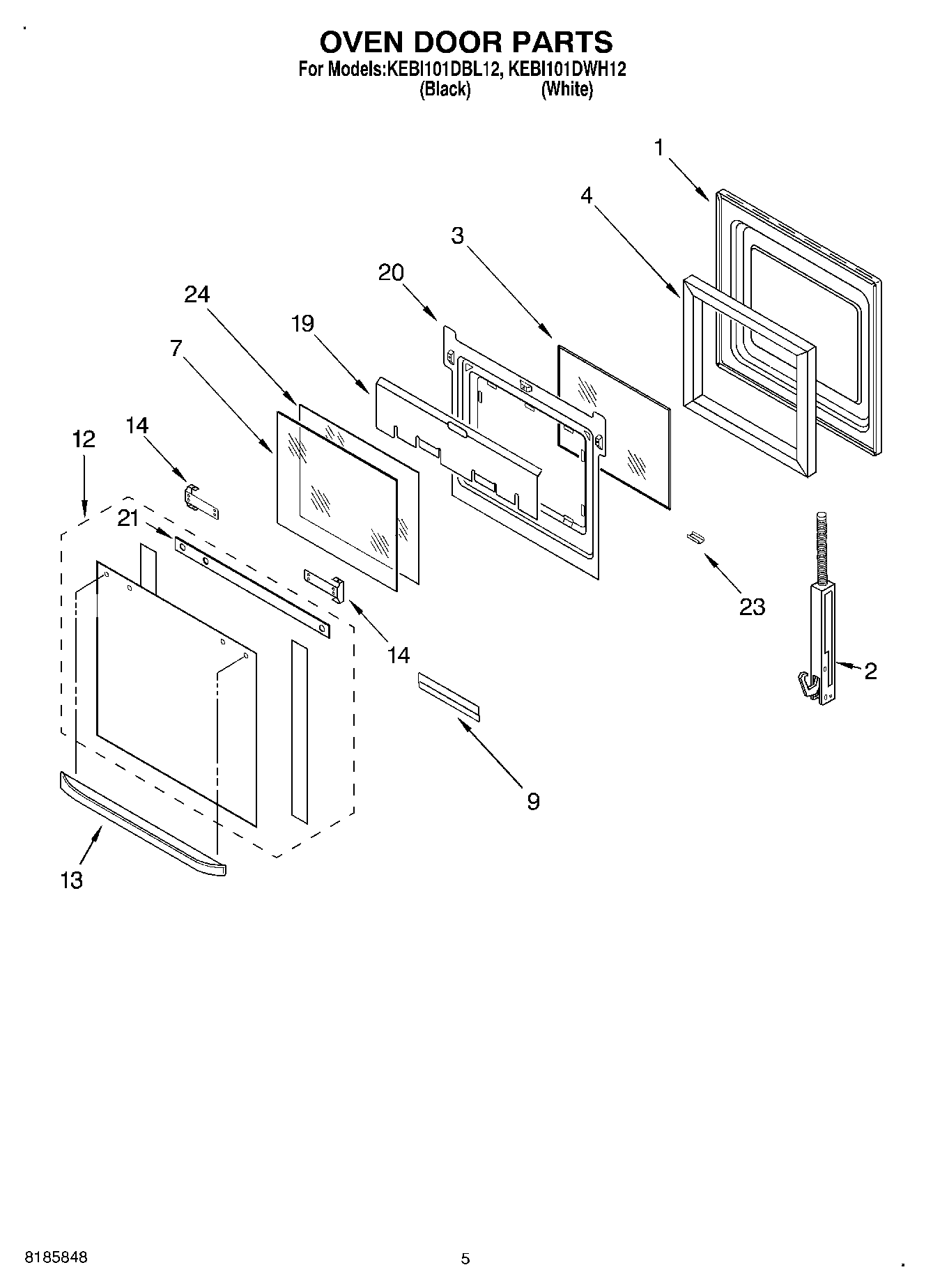 OVEN DOOR PARTS
For Models:KEBI101DBL12, KEBI101DWH12
(Black) (White)

1
4
3
20
24
19
7
14
12
21
14
23
2
9
13

8185848

5