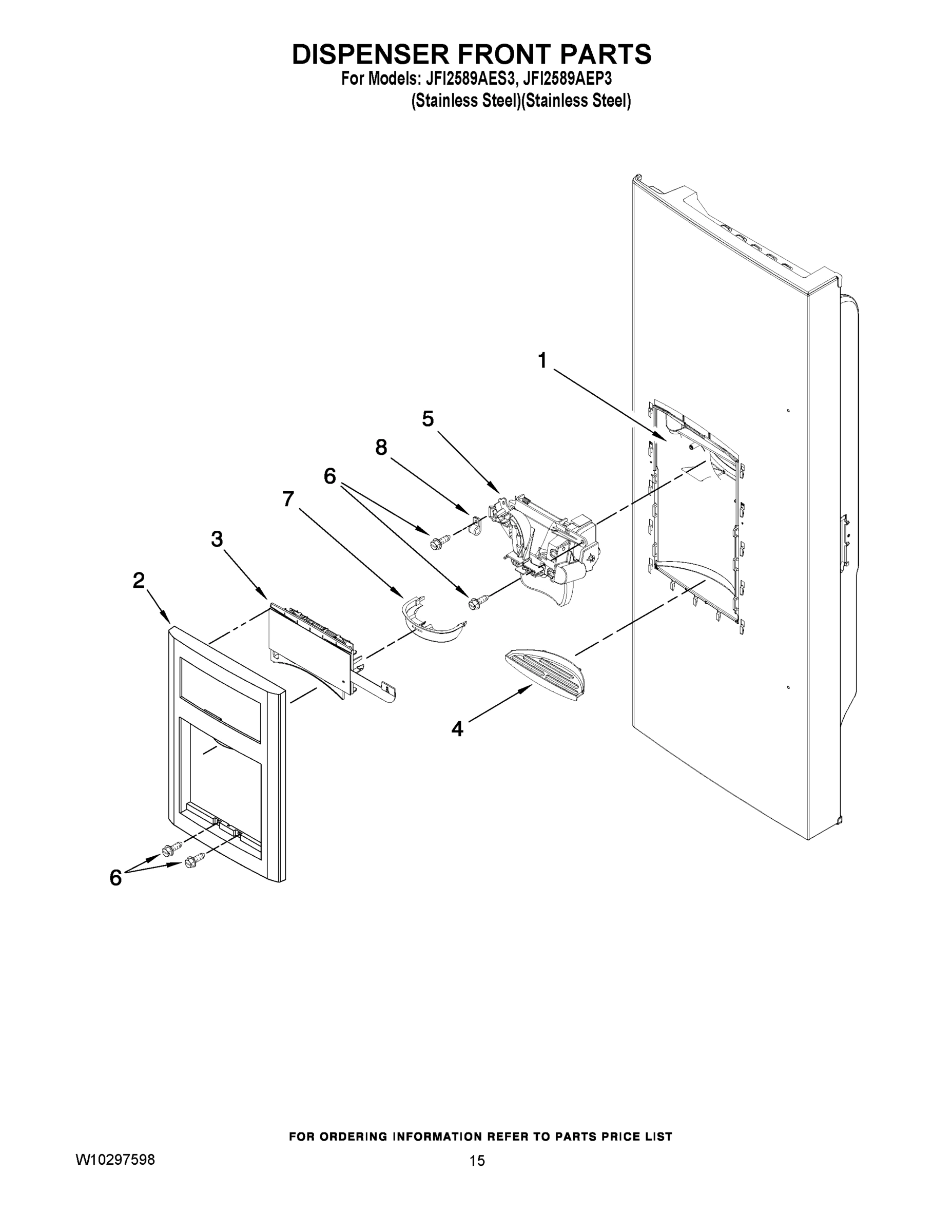 DISPENSER FRONT PARTS
For Models: JFI2589AES3, JFI2589AEP3
(Stainless Steel)(Stainless Steel)

1
5
8
6
7
3
2
4
6

FOR ORDERING INFORMATION REFER TO PARTS PRICE LIST

W10297598
15