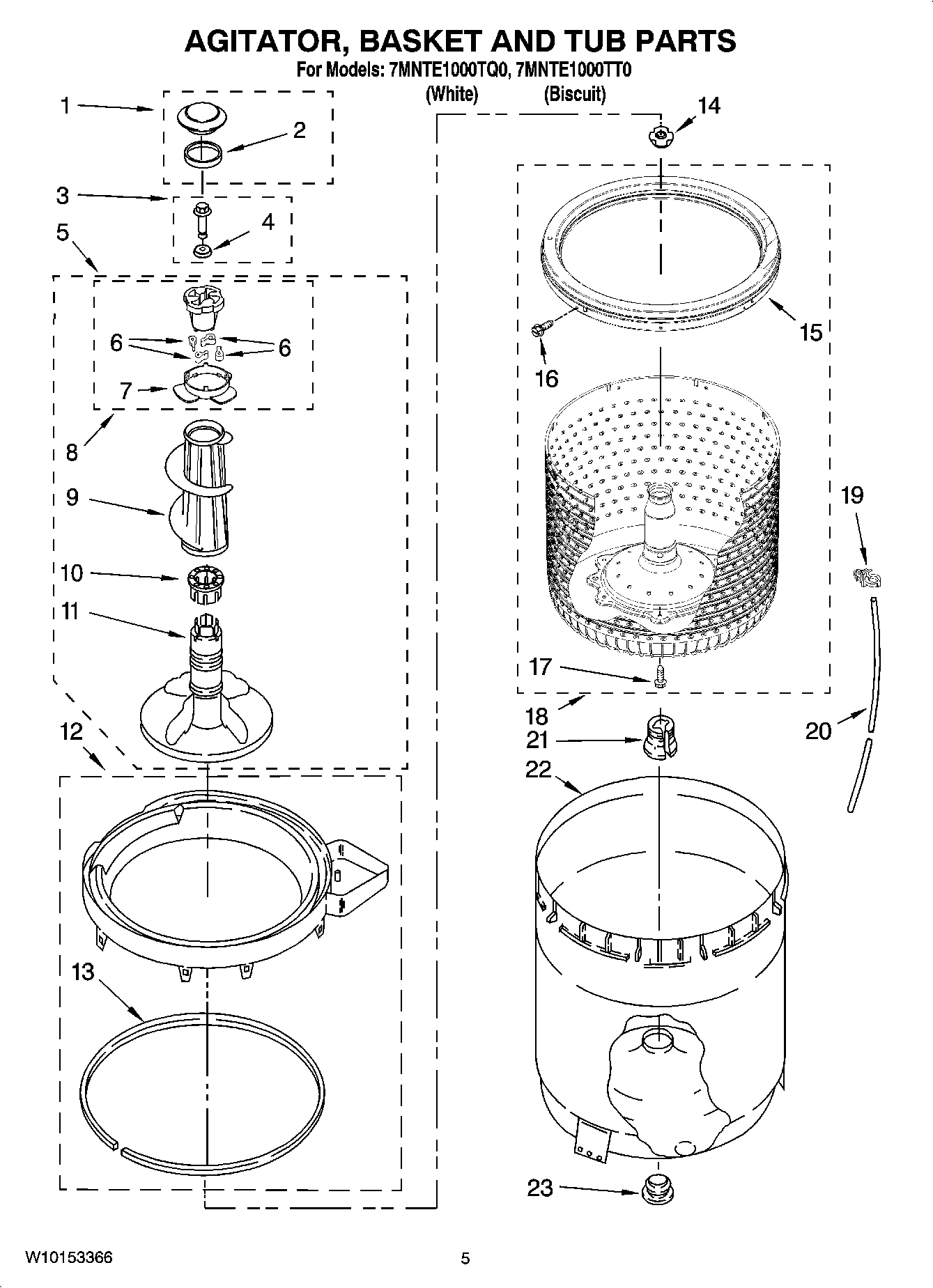 AGITATOR, BASKET AND TUB PARTS

For Models: 7MNTE1000TQ0, 7MNTE1000TT0
(White) (Biscuit)

1
2
3
4
5
6
6
7
8
9
10
11
12
13
14
15
16
17
18
19
20
21
22
23

W10153366

5