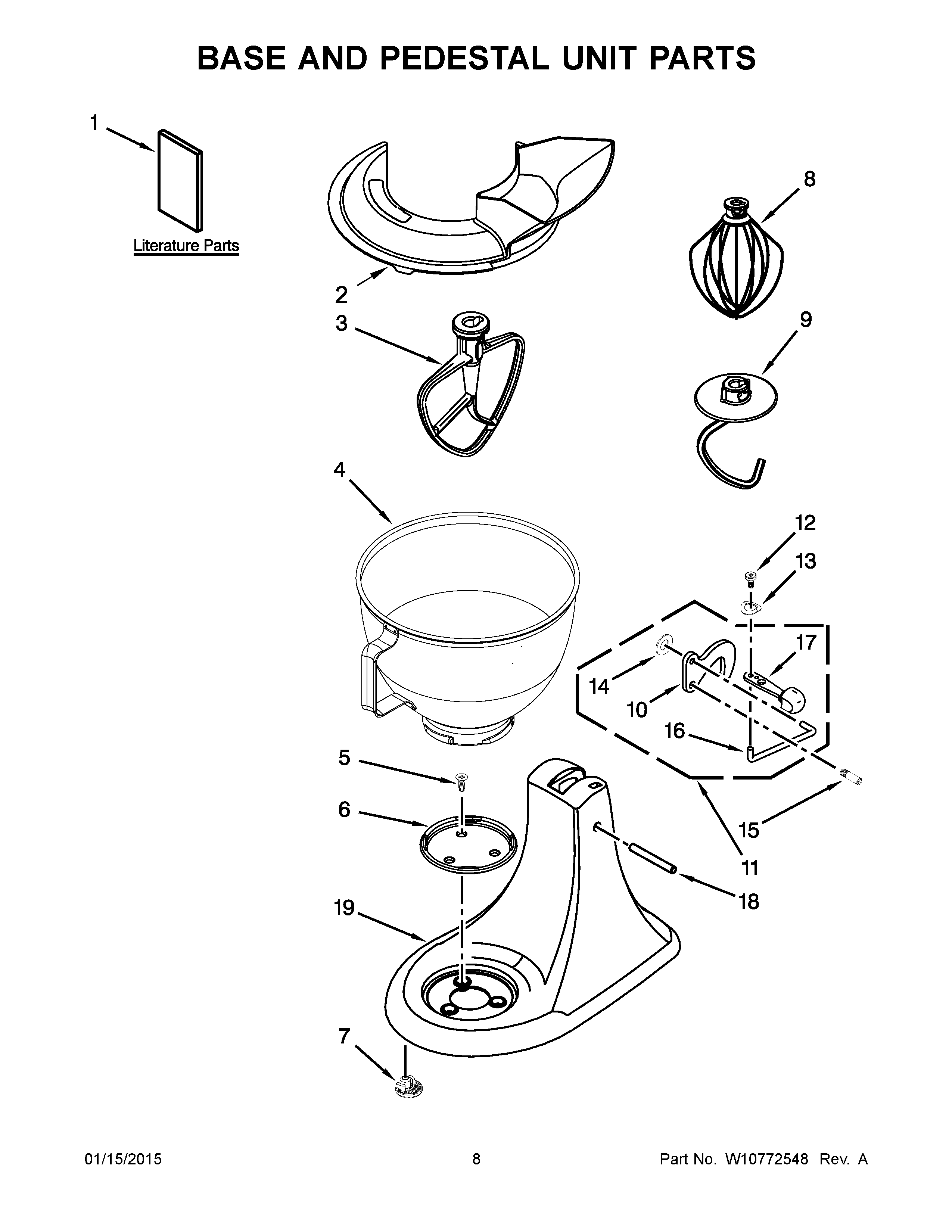 BASE AND PEDESTAL UNIT PARTS

1

Literature Parts

2

3

8

9

4

12

13

17

14

10

16

5

6

15

11

18

19

7

01/15/2015

8

Part No. W10772548 Rev. A