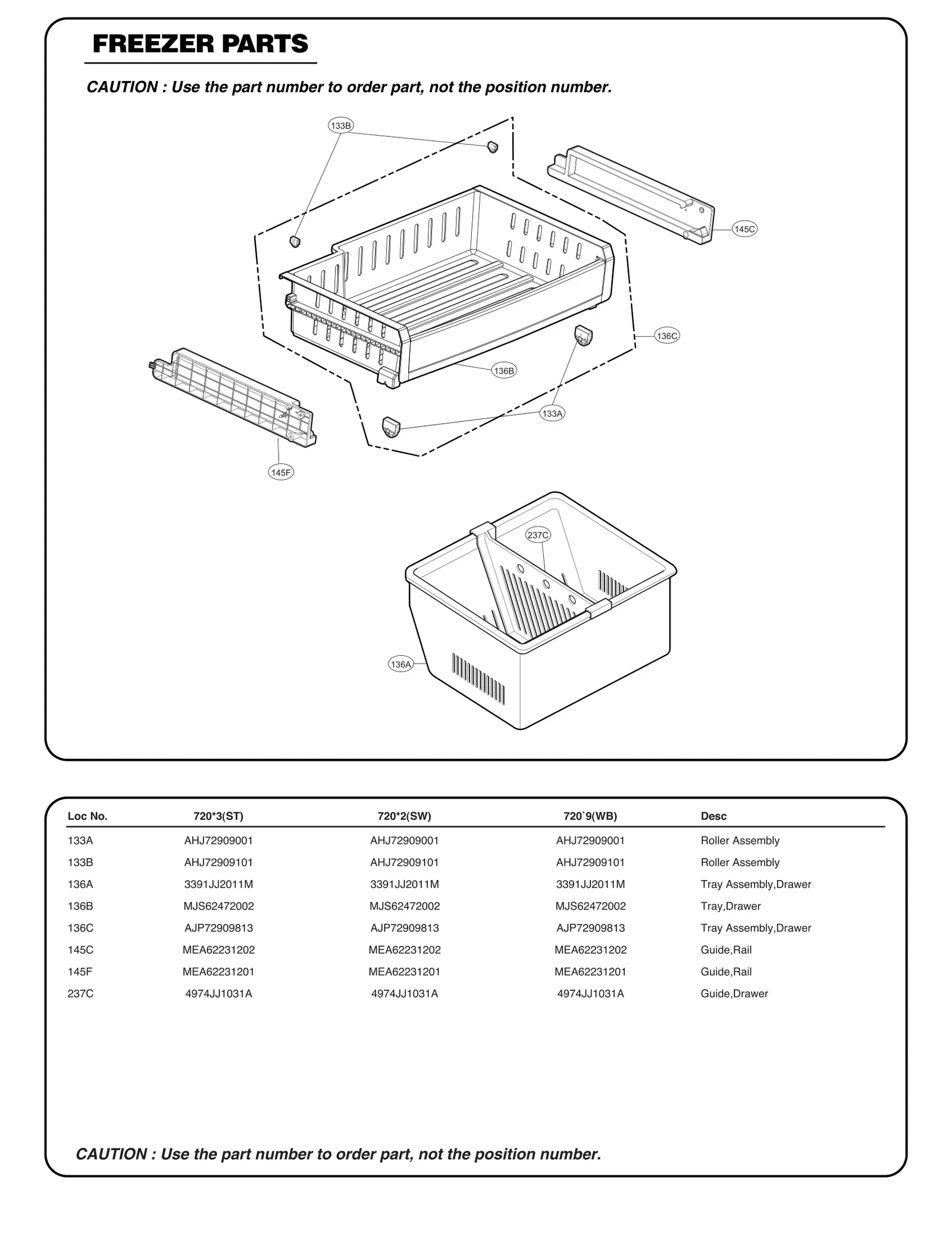 FREEZER PARTS

CAUTION : Use the part number to order part, not the position number.

133B

145C

136C

136B

133A

145F

237C

136A

| Loc No. | 720*3(ST) | 720*2(SW) | 720`9(WB) | Desc |
|---|---|---|---|---|
| 133A | AHJ72909001 | AHJ72909001 | AHJ72909001 | Roller Assembly |
| 133B | AHJ72909101 | AHJ72909101 | AHJ72909101 | Roller Assembly |
| 136A | 3391JJ2011M | 3391JJ2011M | 3391JJ2011M | Tray Assembly,Drawer |
| 136B | MJS62472002 | MJS62472002 | MJS62472002 | Tray,Drawer |
| 136C | AJP72909813 | AJP72909813 | AJP72909813 | Tray Assembly,Drawer |
| 145C | MEA62231202 | MEA62231202 | MEA62231202 | Guide,Rail |
| 145F | MEA62231201 | MEA62231201 | MEA62231201 | Guide,Rail |
| 237C | 4974JJ1031A | 4974JJ1031A | 4974JJ1031A | Guide,Drawer |

CAUTION : Use the part number to order part, not the position number.