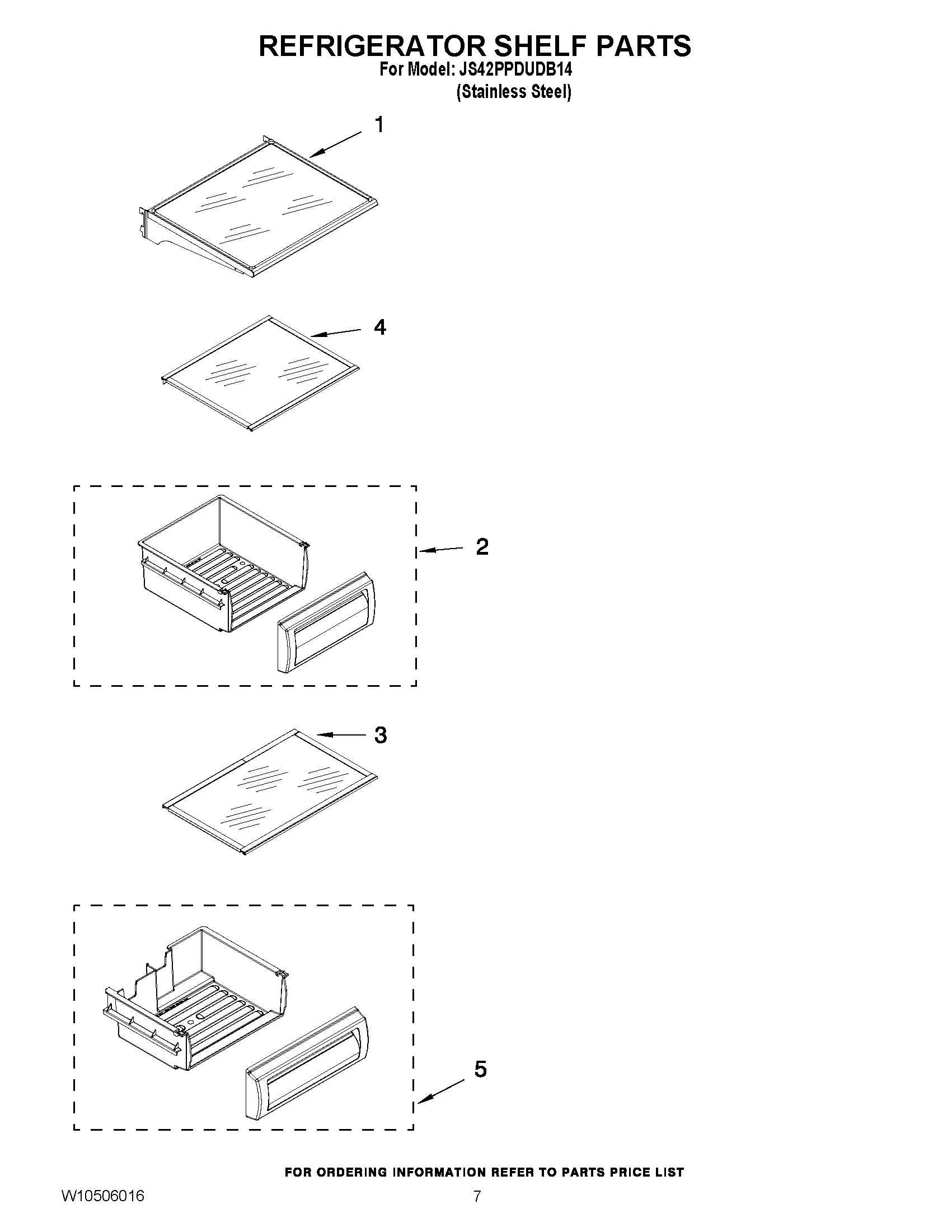 REFRIGERATOR SHELF PARTS
For Model: JS42PPDUDB14
(Stainless Steel)

1

4

2

3

5

FOR ORDERING INFORMATION REFER TO PARTS PRICE LIST

W10506016

7