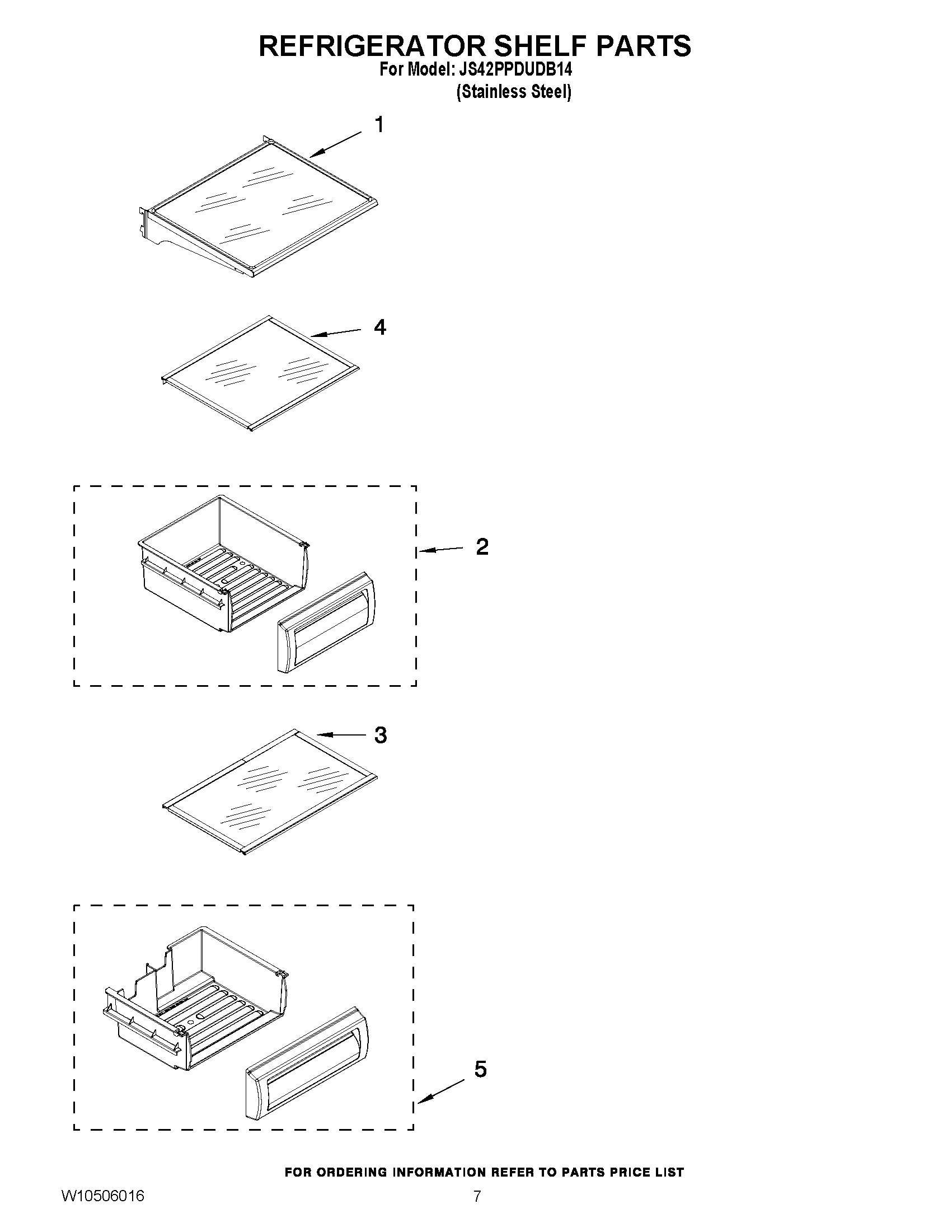 REFRIGERATOR SHELF PARTS
For Model: JS42PPDUDB14
(Stainless Steel)

1

4

2

3

5

FOR ORDERING INFORMATION REFER TO PARTS PRICE LIST

W10506016

7