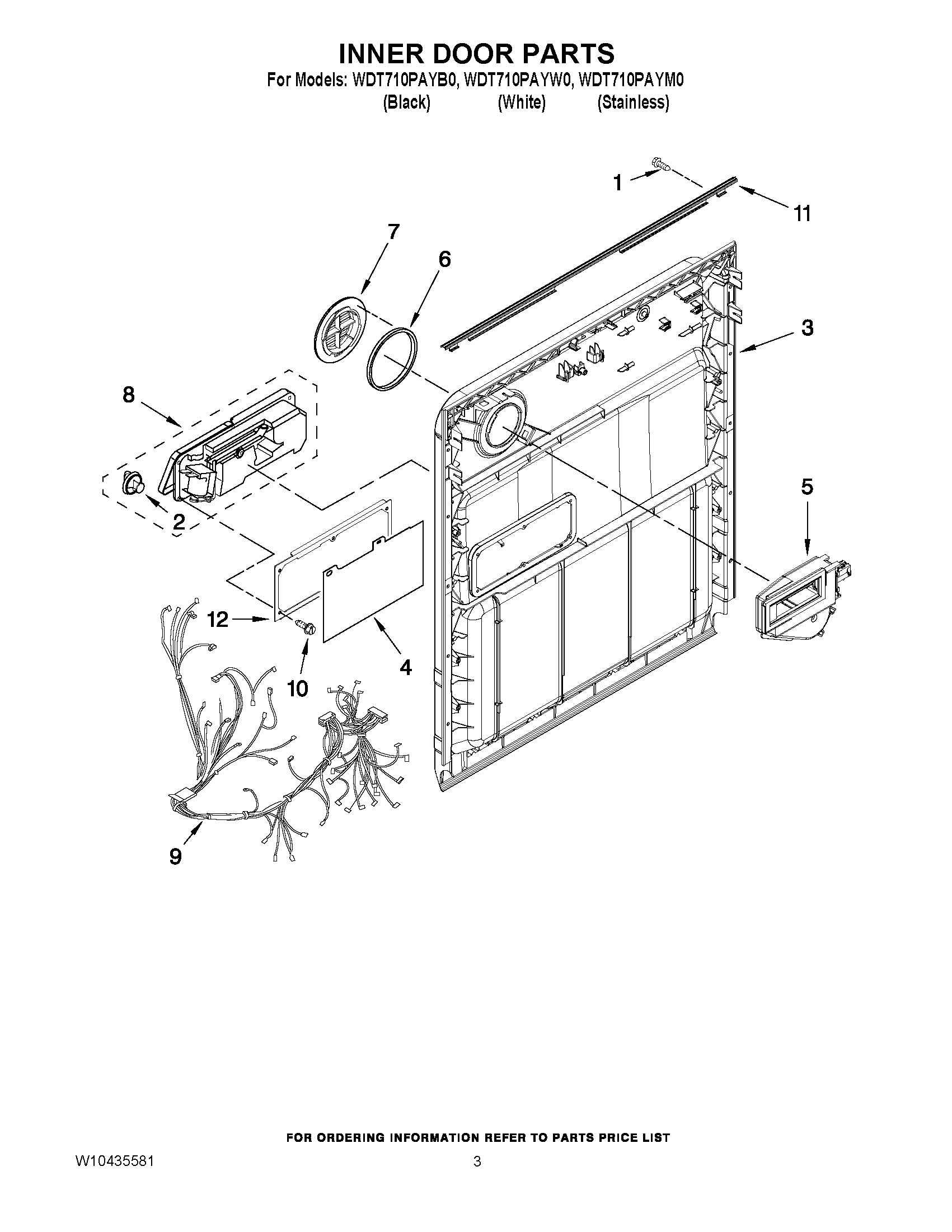 INNER DOOR PARTS

For Models: WDT710PAYB0, WDT710PAYW0, WDT710PAYM0
(Black) (White) (Stainless)

1

11

7

6

3

8

2

5

12

10

4

9

FOR ORDERING INFORMATION REFER TO PARTS PRICE LIST

W10435581

3