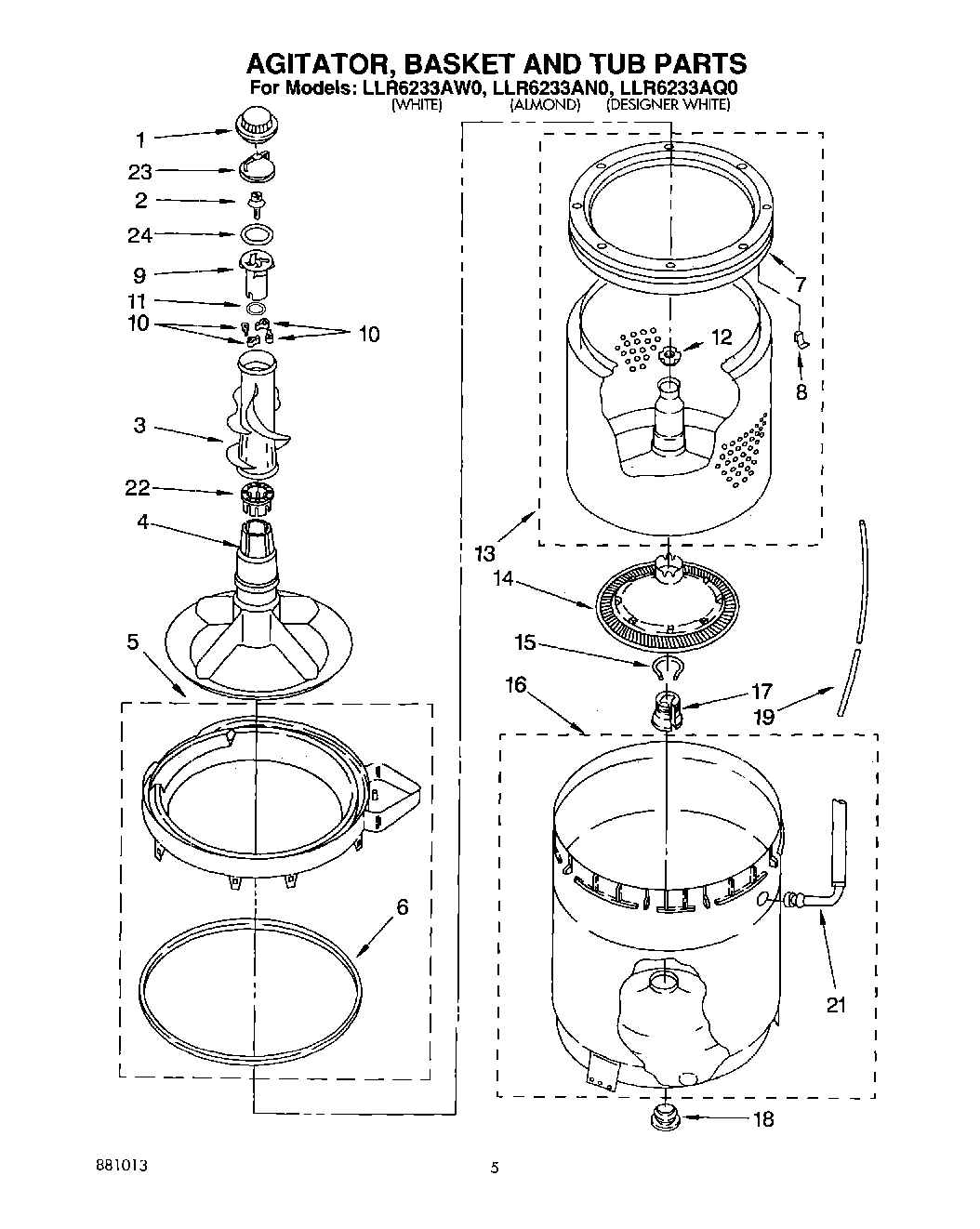 AGITATOR, BASKET AND TUB PARTS
For Models: LLR6233AW0, LLR6233AN0, LLR6233AQ0
(WHITE) (ALMOND) (DESIGNER WHITE)

1
23
2
24
9
11
10
10
3
22
4
5
6
7
12
8
13
14
15
16
17
19
21
18

881013

5