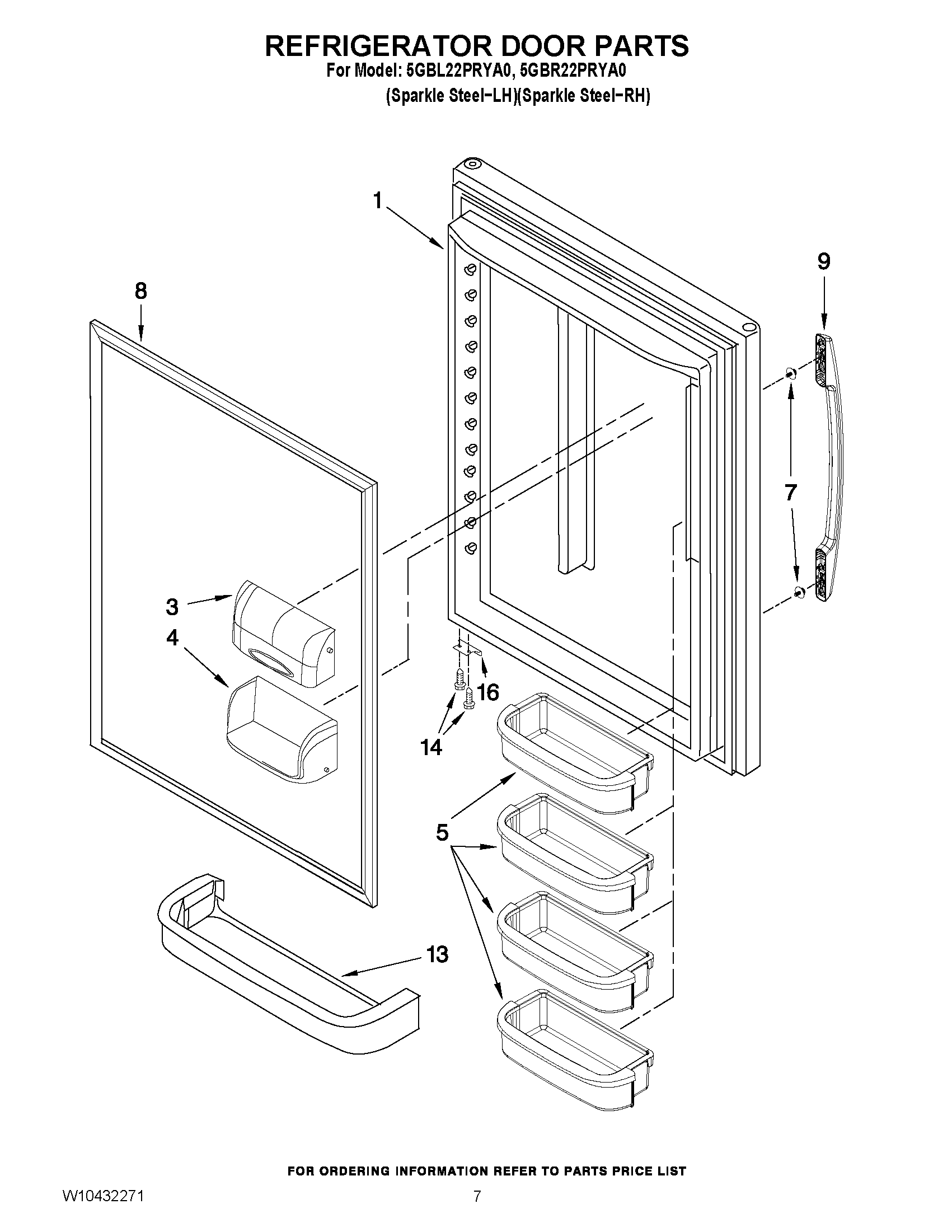 REFRIGERATOR DOOR PARTS
For Model: 5GBL22PRYA0, 5GBR22PRYA0
(Sparkle Steel−LH)(Sparkle Steel−RH)

1
9
8
7
3
4
16
14
5
13

FOR ORDERING INFORMATION REFER TO PARTS PRICE LIST

W10432271
7