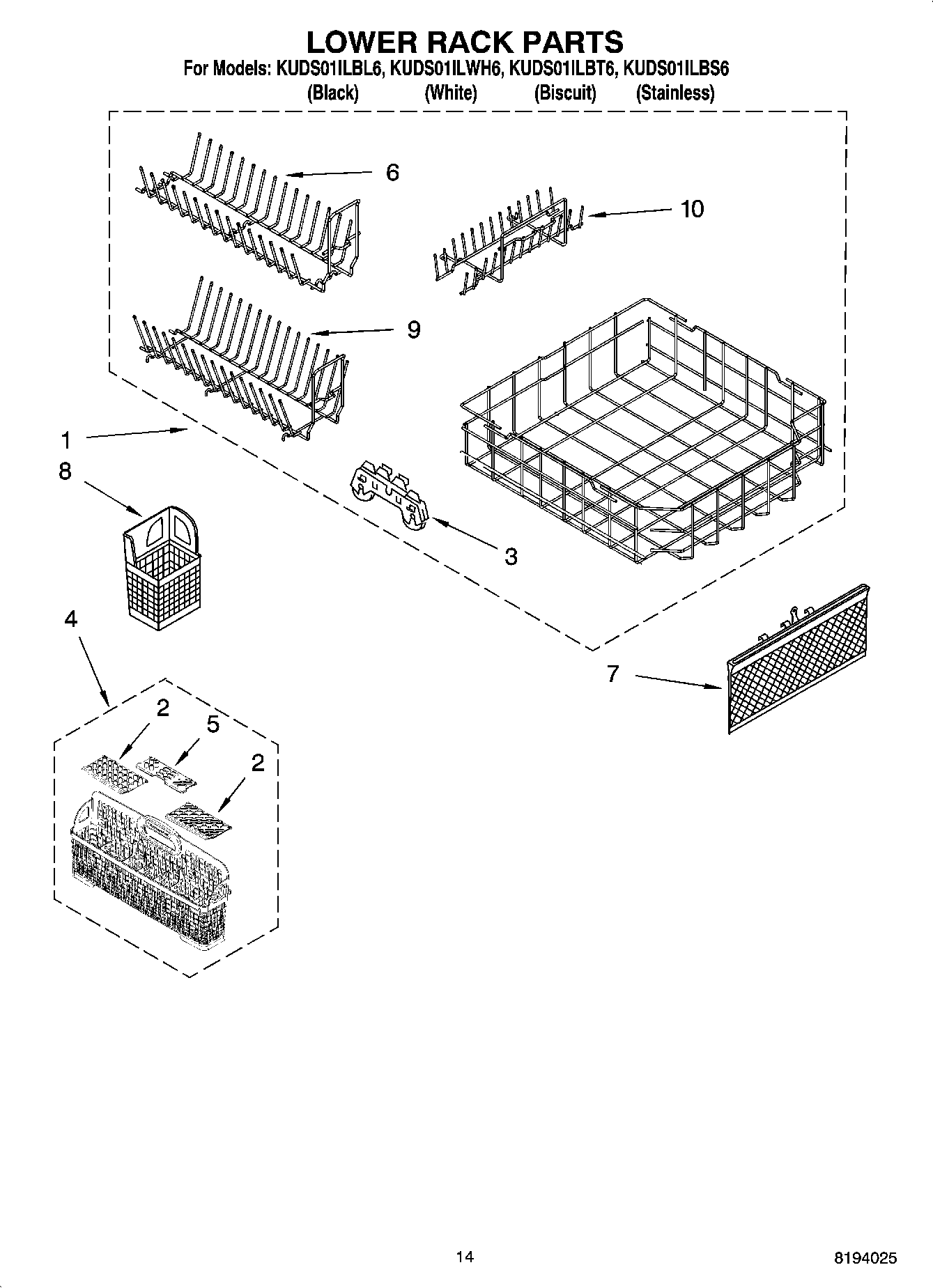 LOWER RACK PARTS

For Models: KUDS01ILBL6, KUDS01ILWH6, KUDS01ILBT6, KUDS01ILBS6
(Black) (White) (Biscuit) (Stainless)

6

10

9

1

8

3

4

7

2

5

2

14

8194025