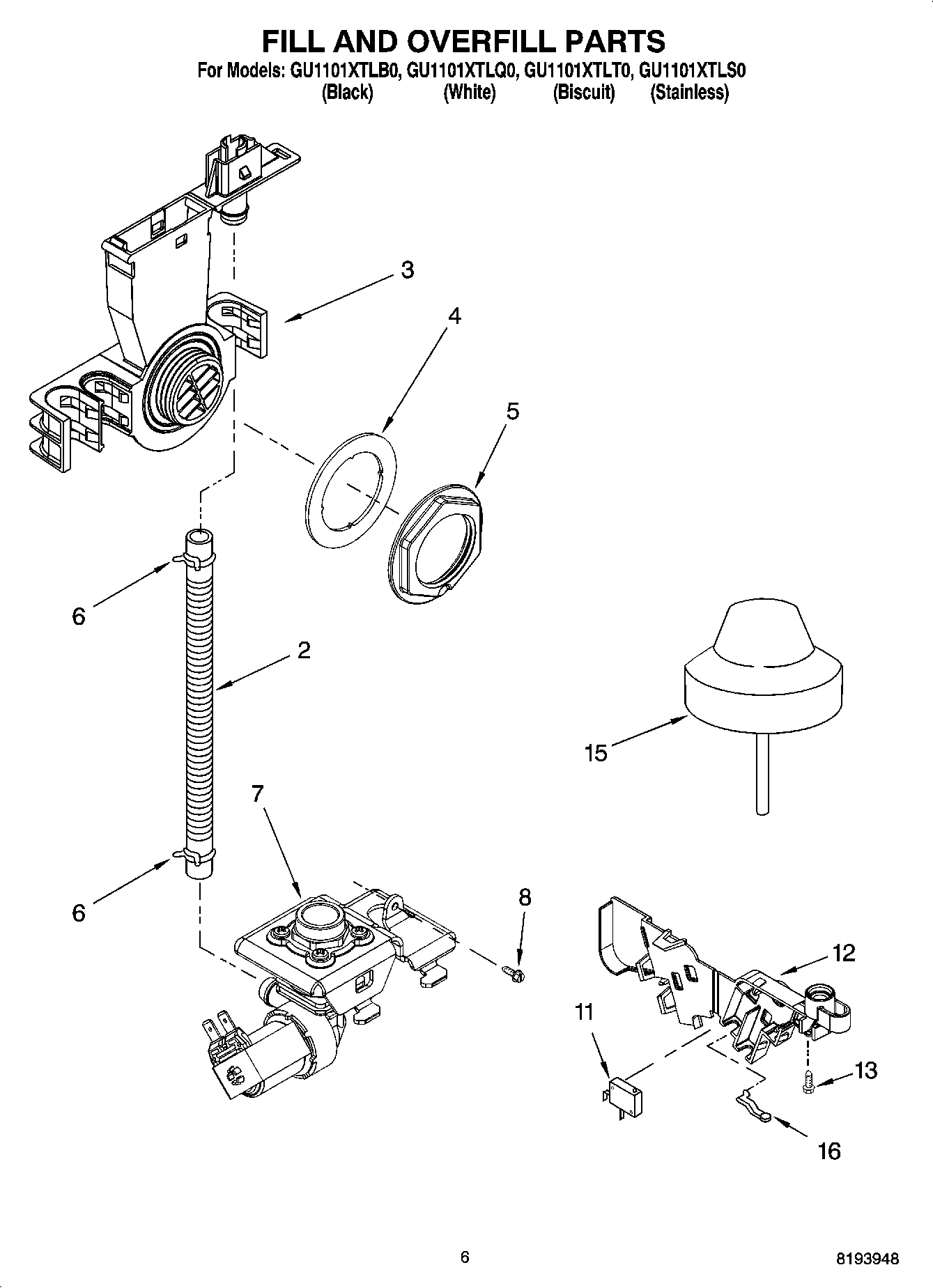 FILL AND OVERFILL PARTS

For Models: GU1101XTLB0, GU1101XTLQ0, GU1101XTLT0, GU1101XTLS0
(Black) (White) (Biscuit) (Stainless)

3

4

5

6

2

15

7

6

8

12

11

13

16

6

8193948