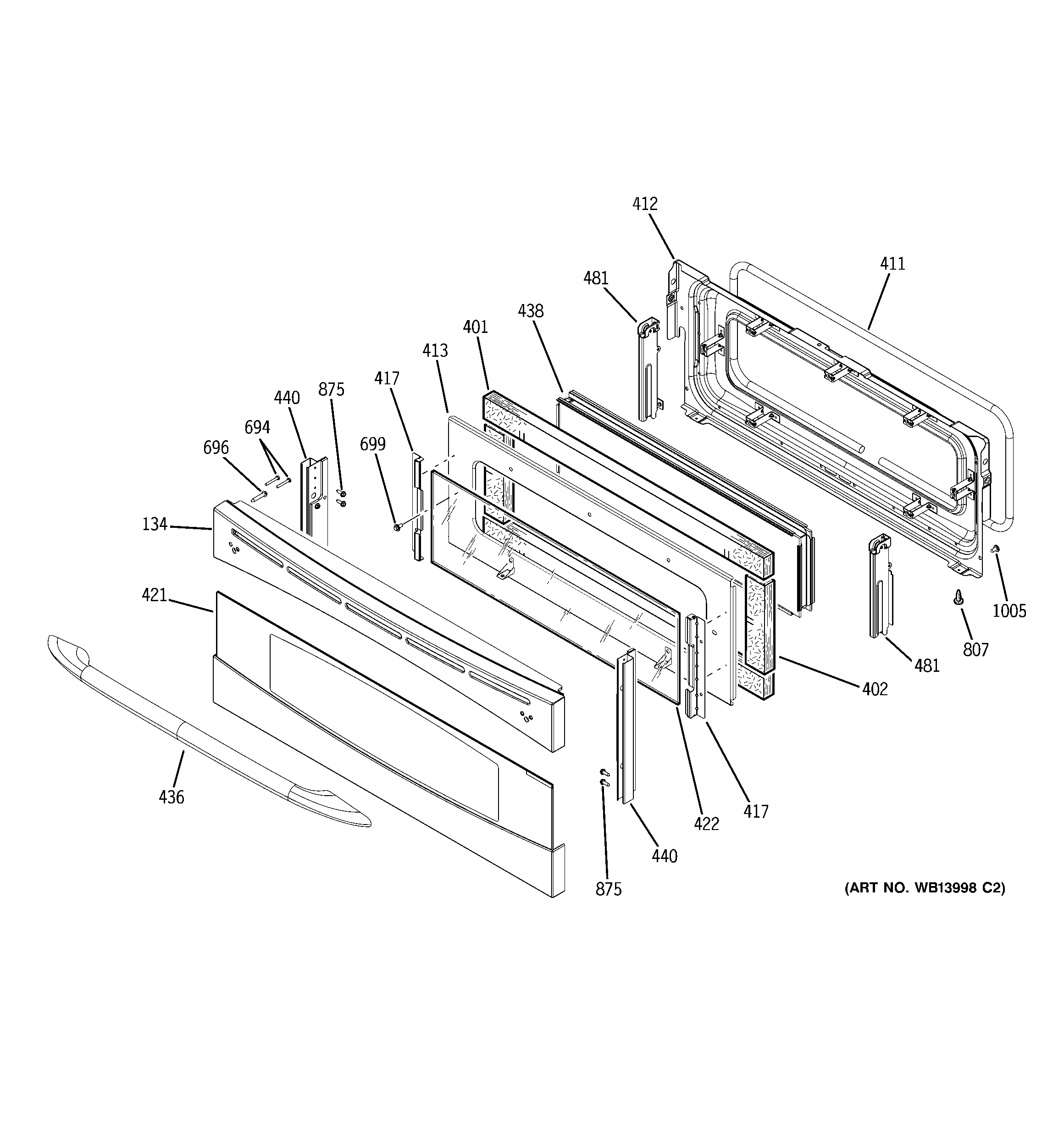 412
411
481
438
401
413
417
875
440
694
696
699
134
421
436
1005
807
481
402
417
422
440
875
(ART NO. WB13998 C2)