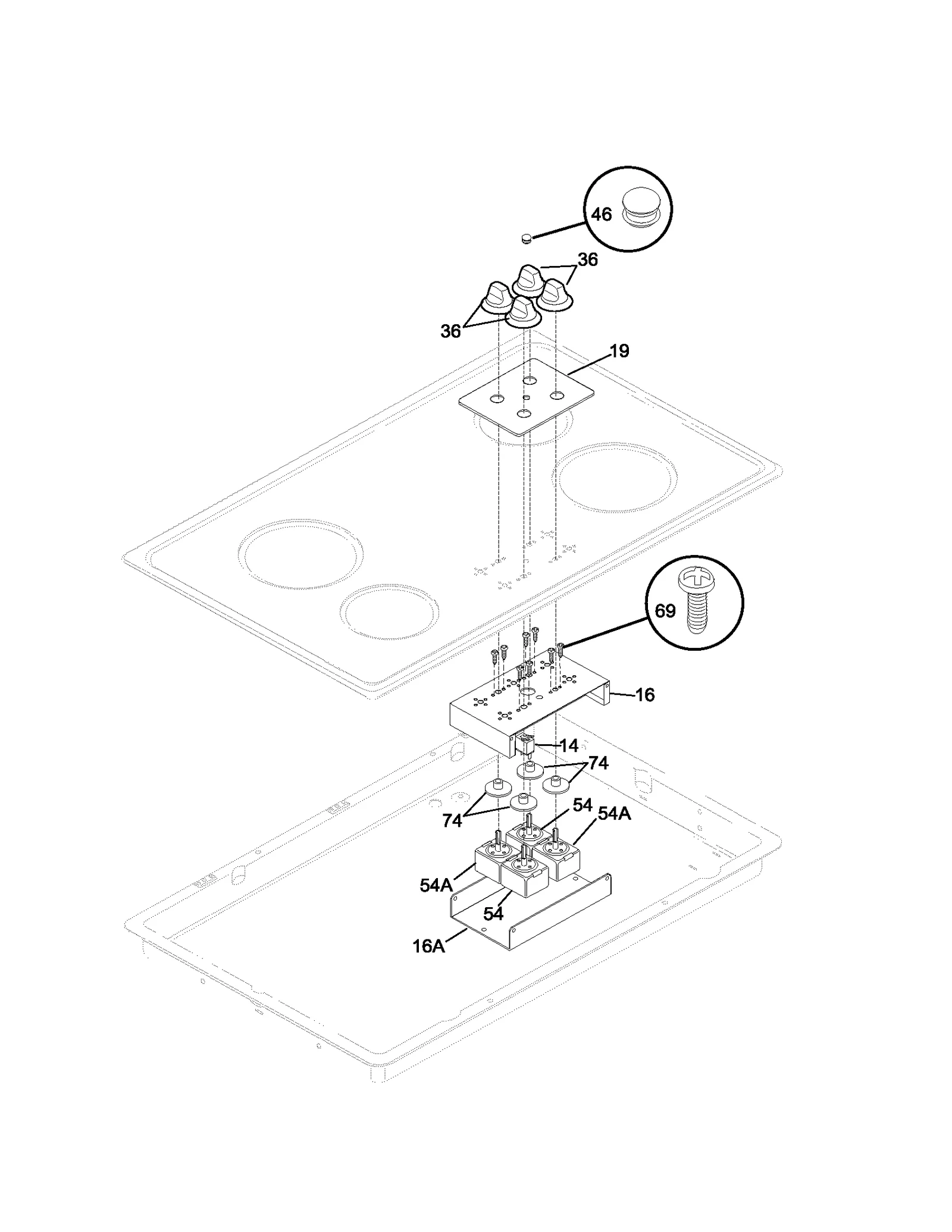 46

36

36

19

69

16

14

74

74

54

54A

54A

54

16A