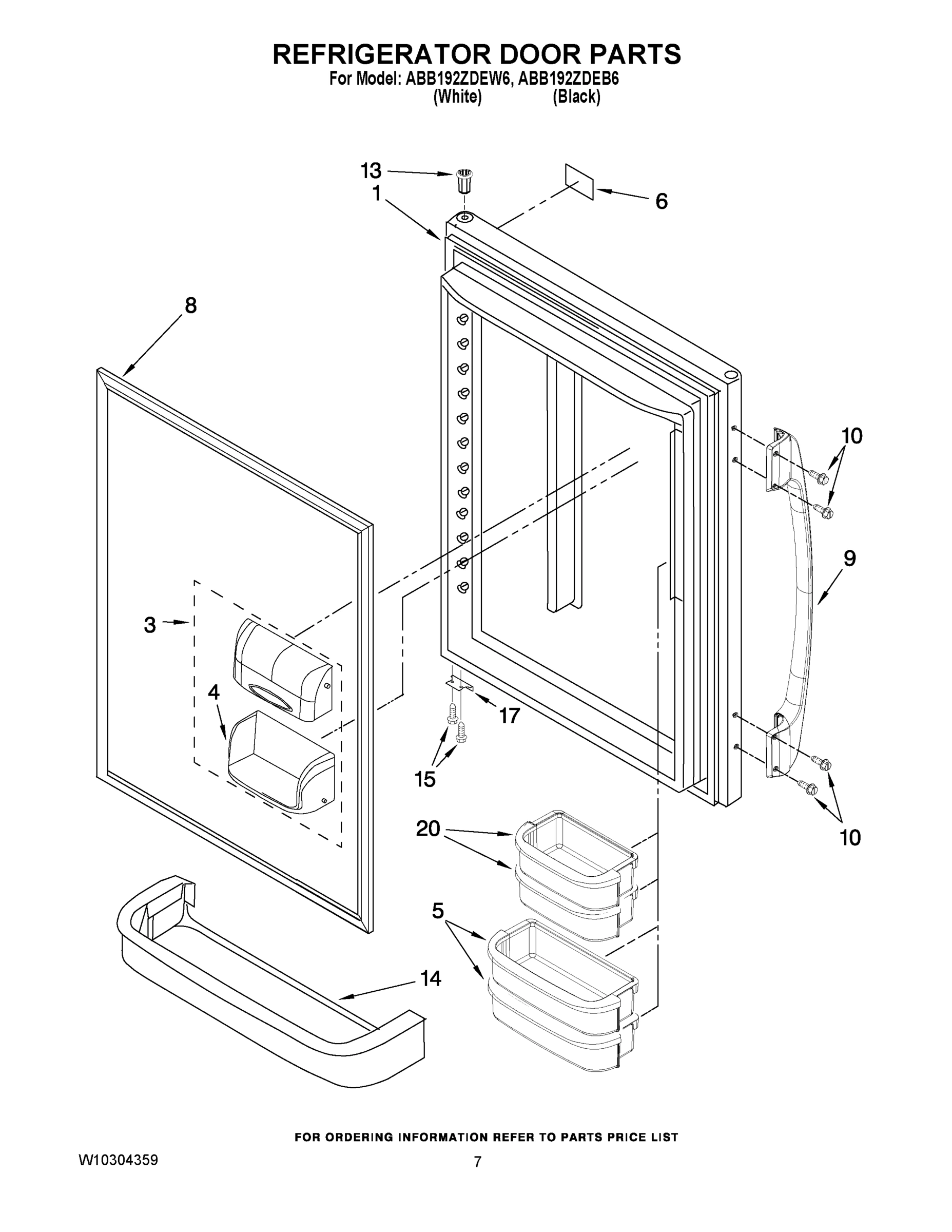 REFRIGERATOR DOOR PARTS
For Model: ABB192ZDEW6, ABB192ZDEB6
(White) (Black)

13
1
6
8
10
9
3
4
17
15
20
10
5
14

FOR ORDERING INFORMATION REFER TO PARTS PRICE LIST

W10304359

7