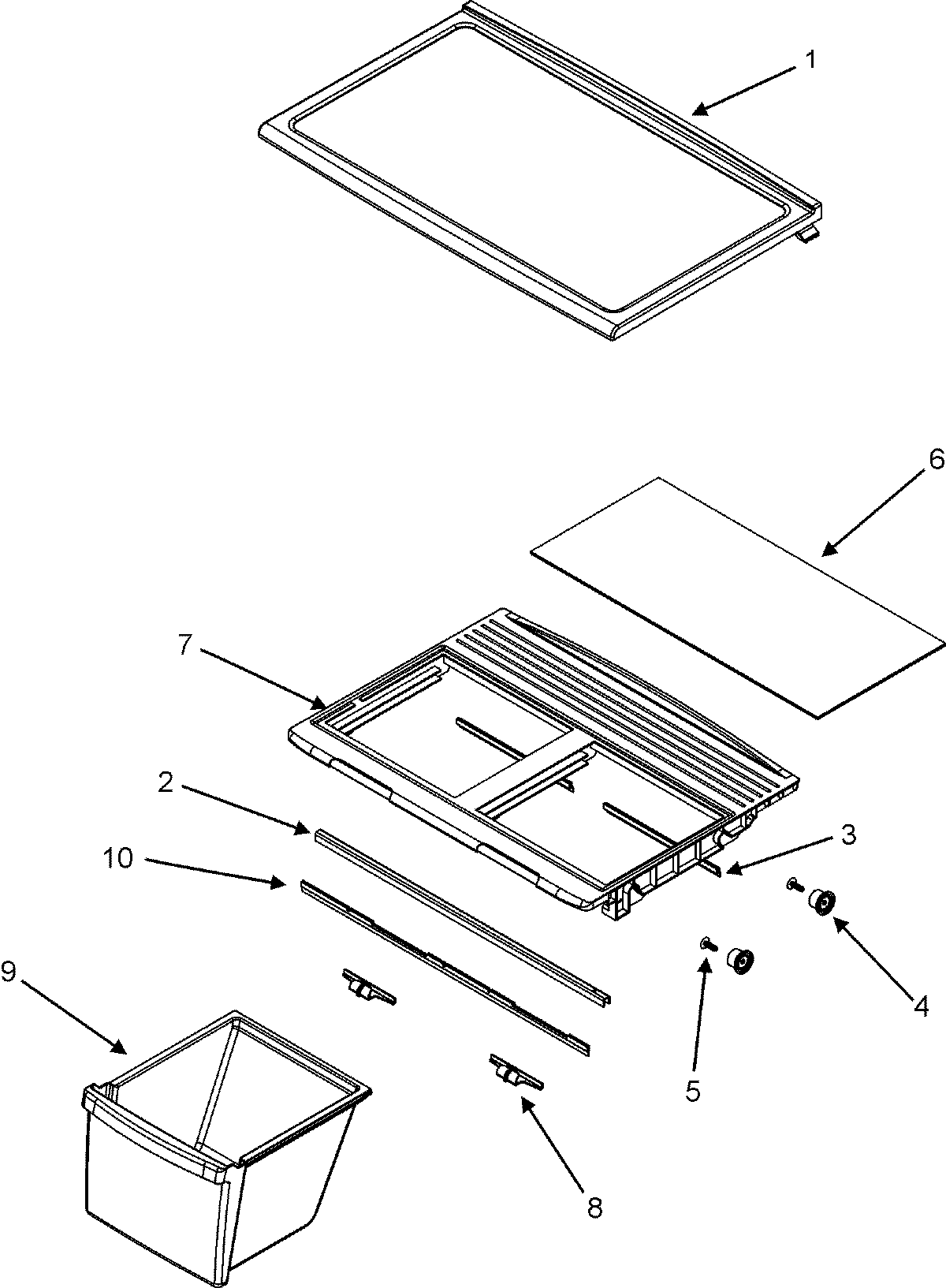 1

6

7

2

3

10

4

9

5

8