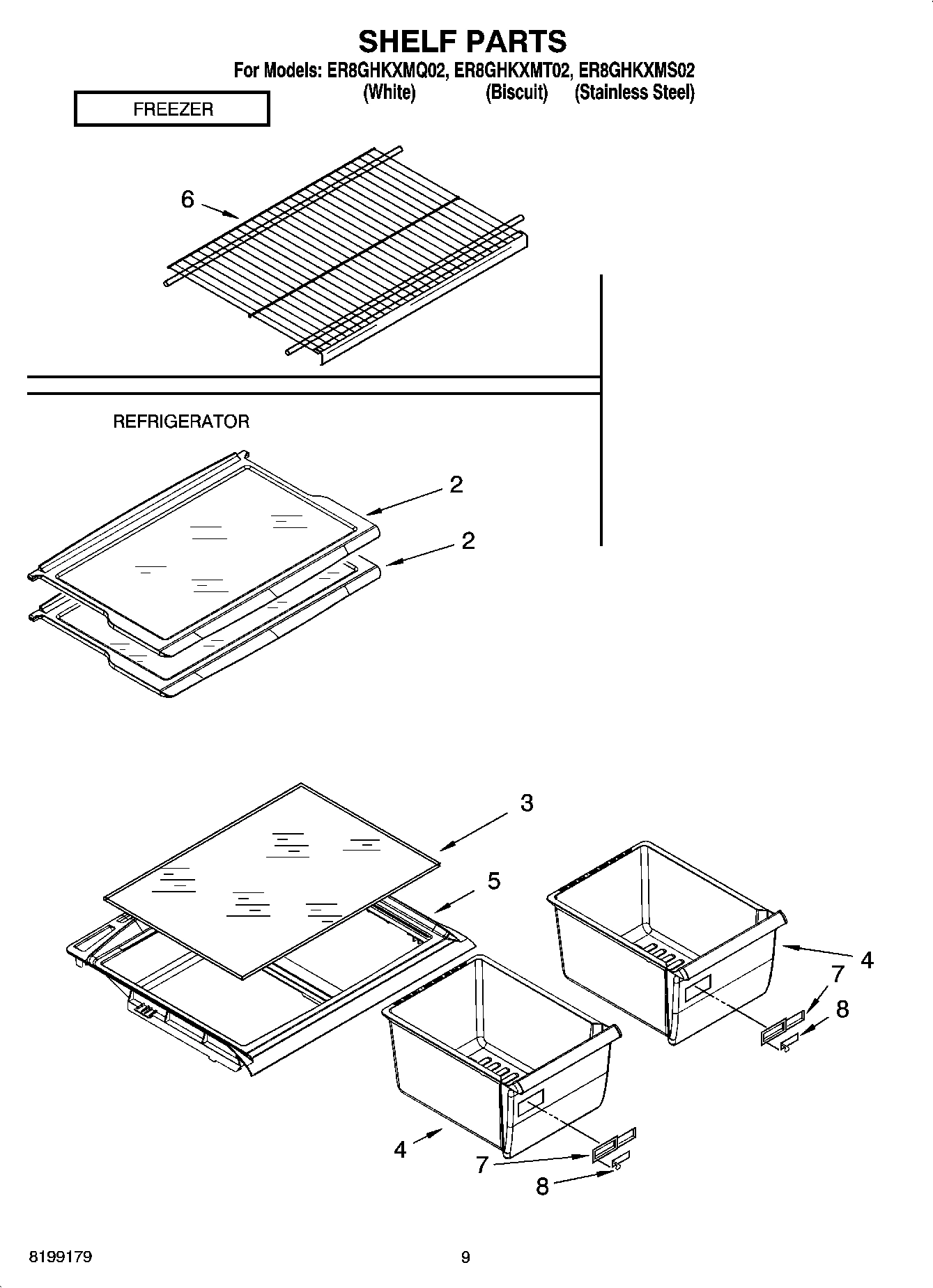 SHELF PARTS

For Models: ER8GHKXMQ02, ER8GHKXMT02, ER8GHKXMS02
(White) (Biscuit) (Stainless Steel)

FREEZER

6

REFRIGERATOR

2

2

3

5

4

7

8

4

7

8

8199179

9