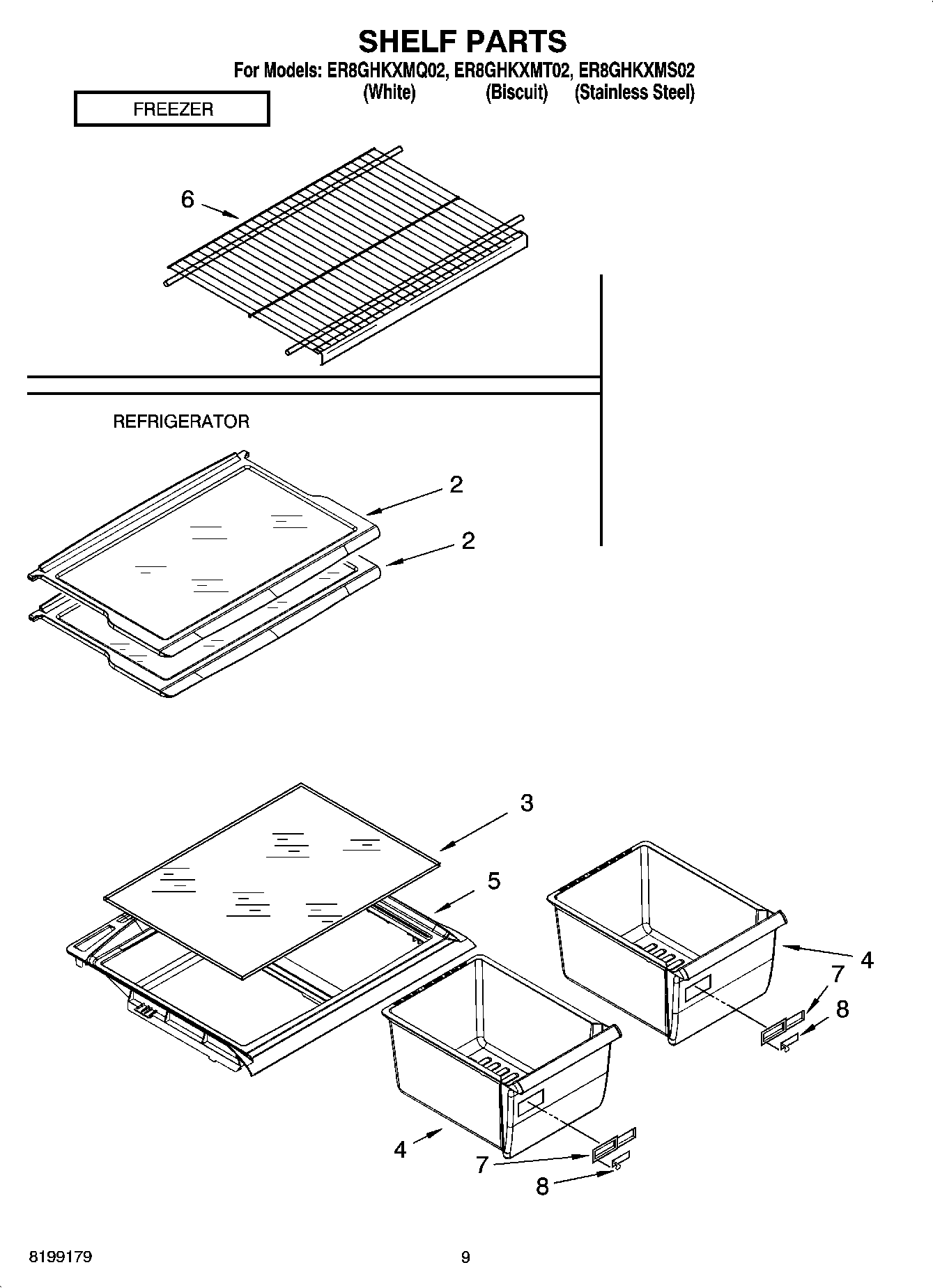 SHELF PARTS
For Models: ER8GHKXMQ02, ER8GHKXMT02, ER8GHKXMS02
(White) (Biscuit) (Stainless Steel)

FREEZER

6

REFRIGERATOR

2

2

3

5

4

7

8

4

7

8

8199179

9