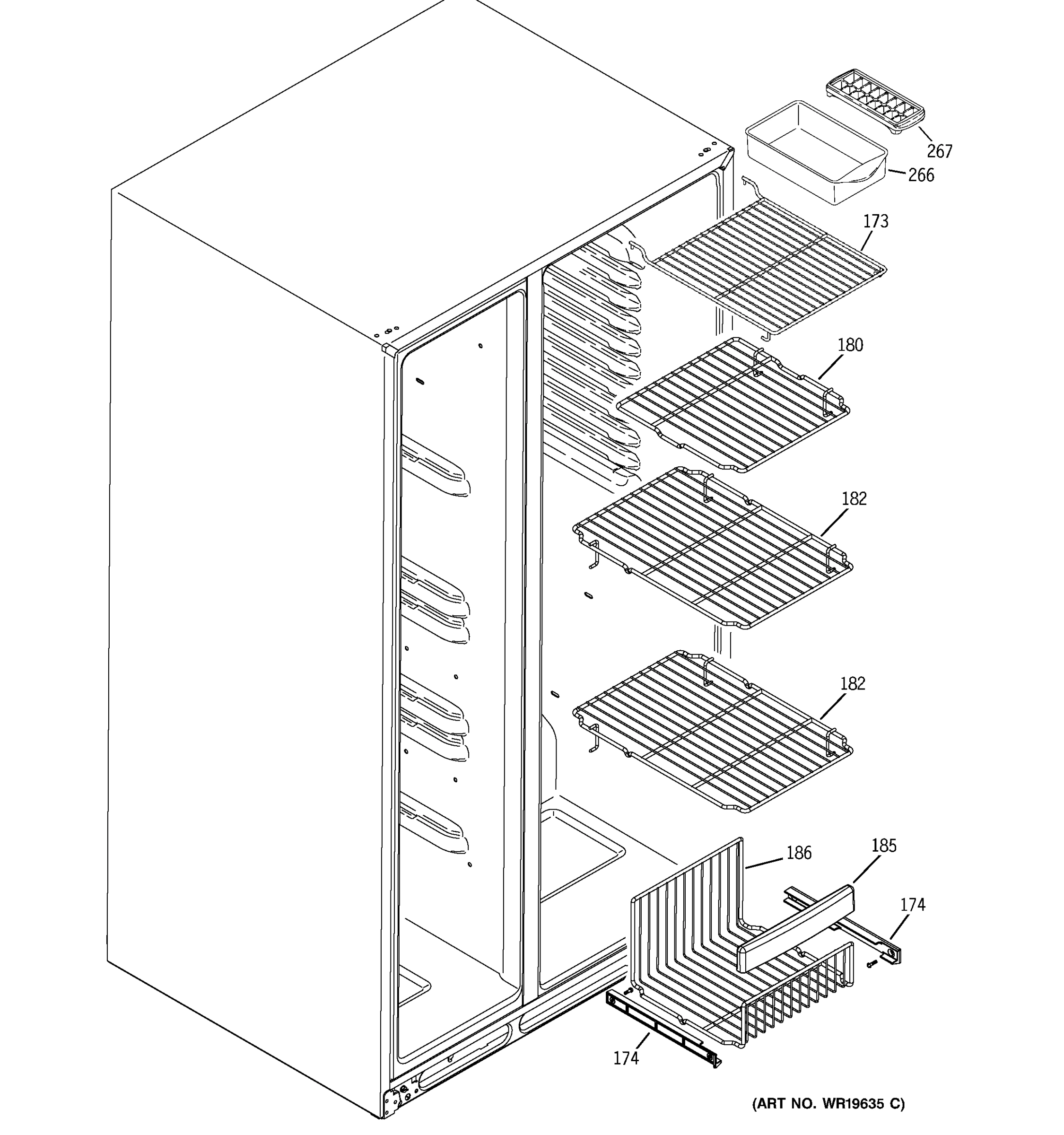 267
266
173
180
182
182
186
185
174
174
(ART NO. WR19635 C)