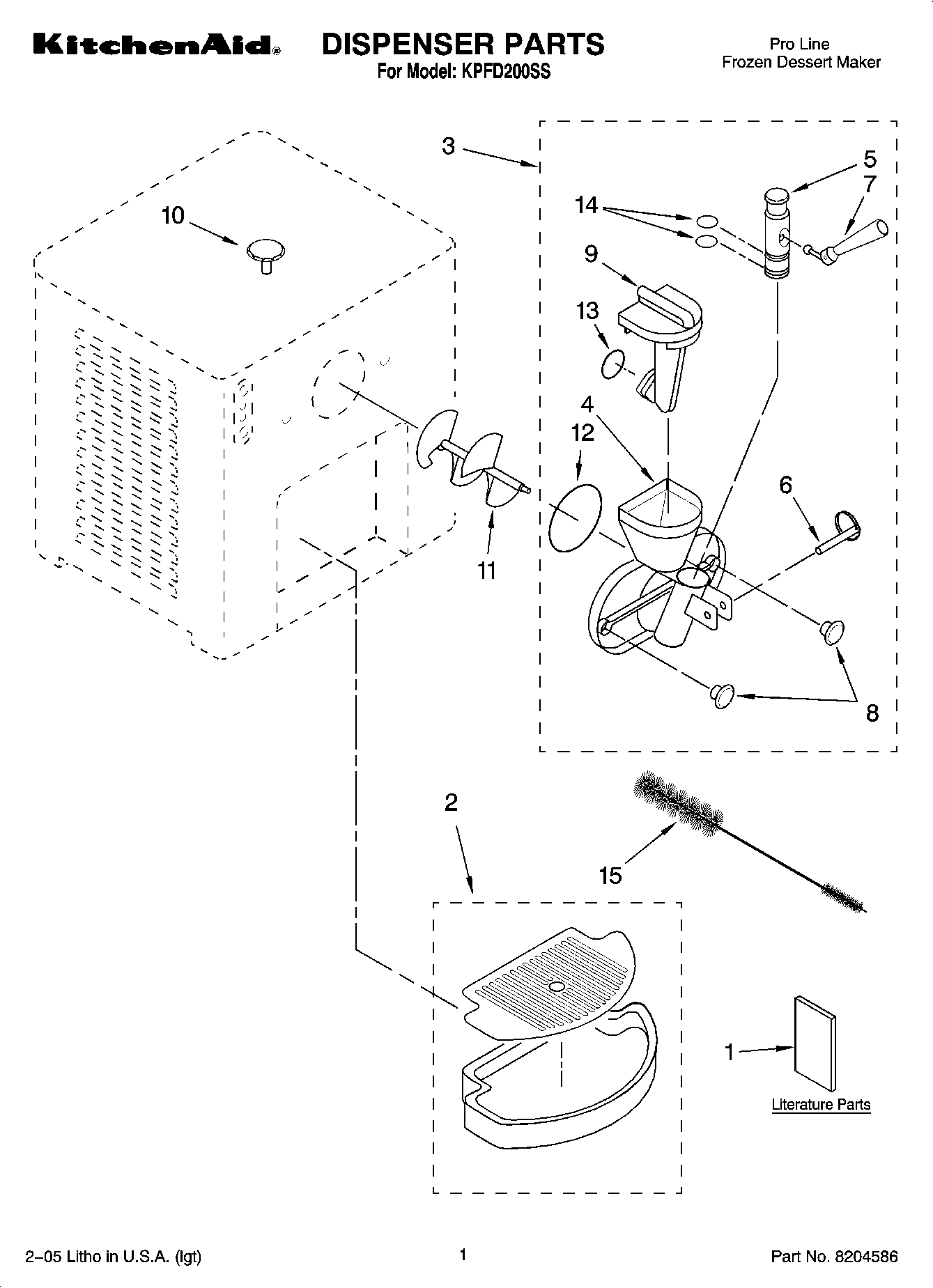 KitchenAid®

DISPENSER PARTS
For Model: KPFD200SS

Pro Line
Frozen Dessert Maker

3
5
7
14
10
9
13
4
12
6
11
8
2
15
1
Literature Parts

2–05 Litho in U.S.A. (lgt)

1

Part No. 8204586