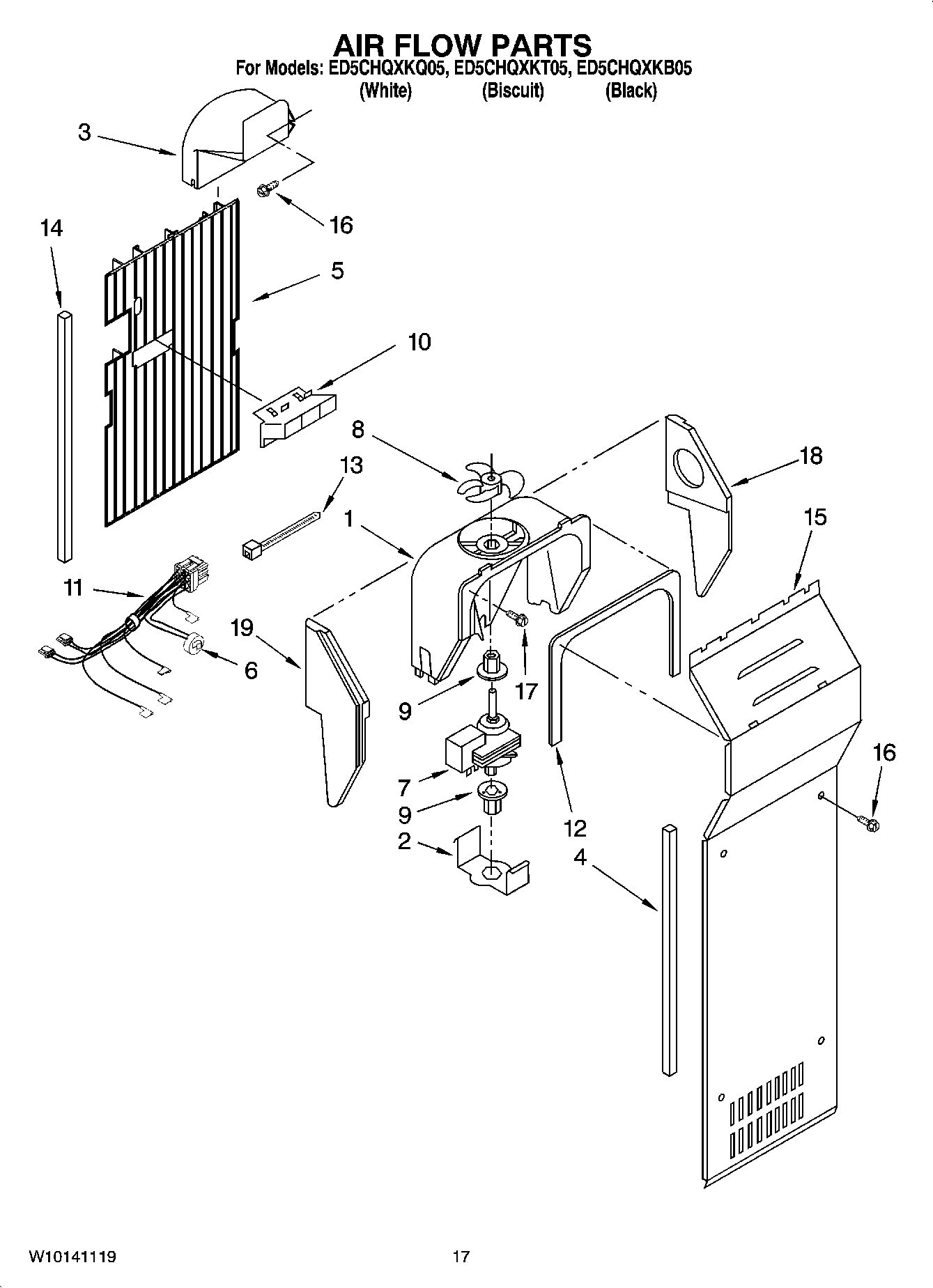 AIR FLOW PARTS
For Models: ED5CHQXKQ05, ED5CHQXKT05, ED5CHQXKB05
(White) (Biscuit) (Black)

3
16
14
5
10
8
18
13
1
15
11
19
6
17
9
7
9
2
12
4
16

W10141119
17