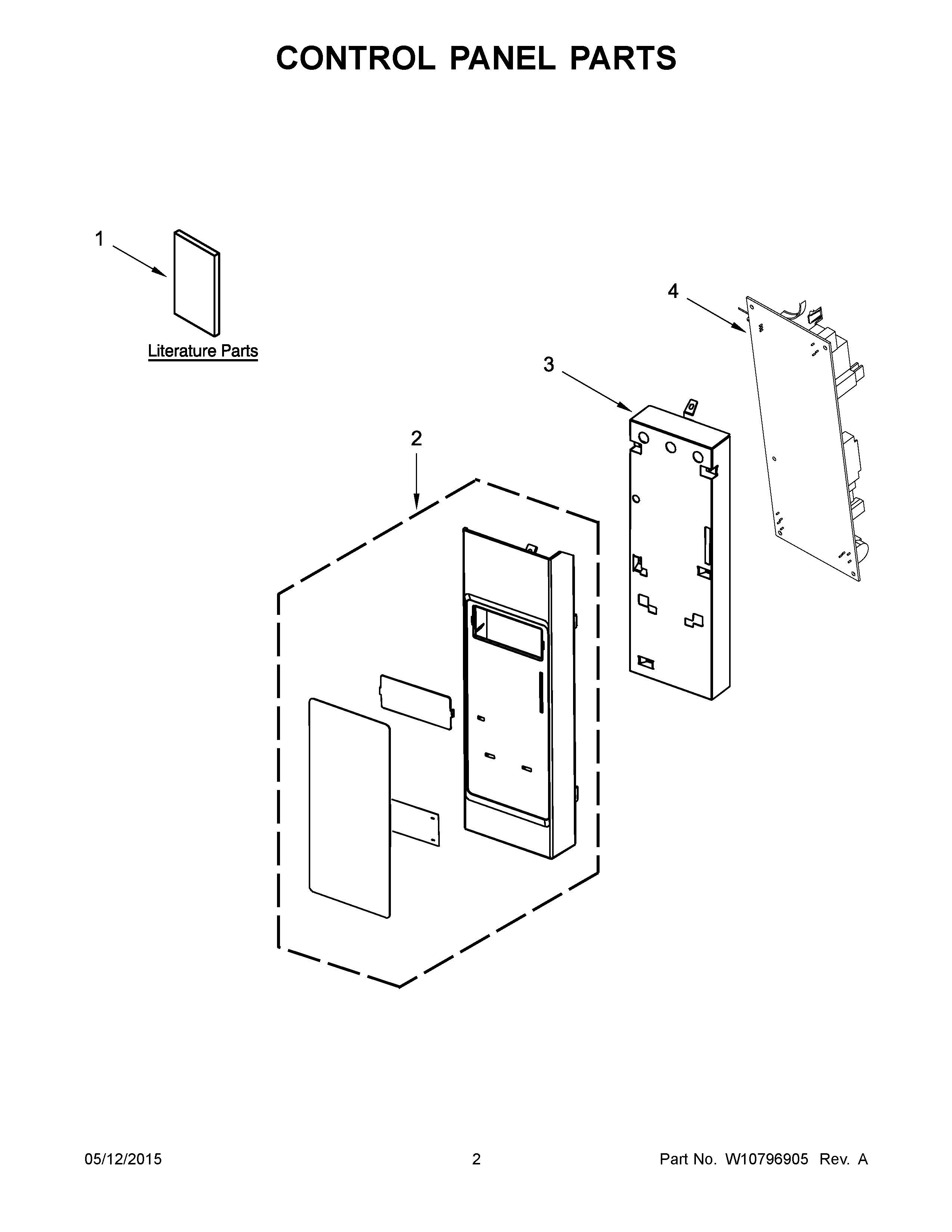 CONTROL PANEL PARTS

1

Literature Parts

4

3

2

05/12/2015

2

Part No. W10796905 Rev. A