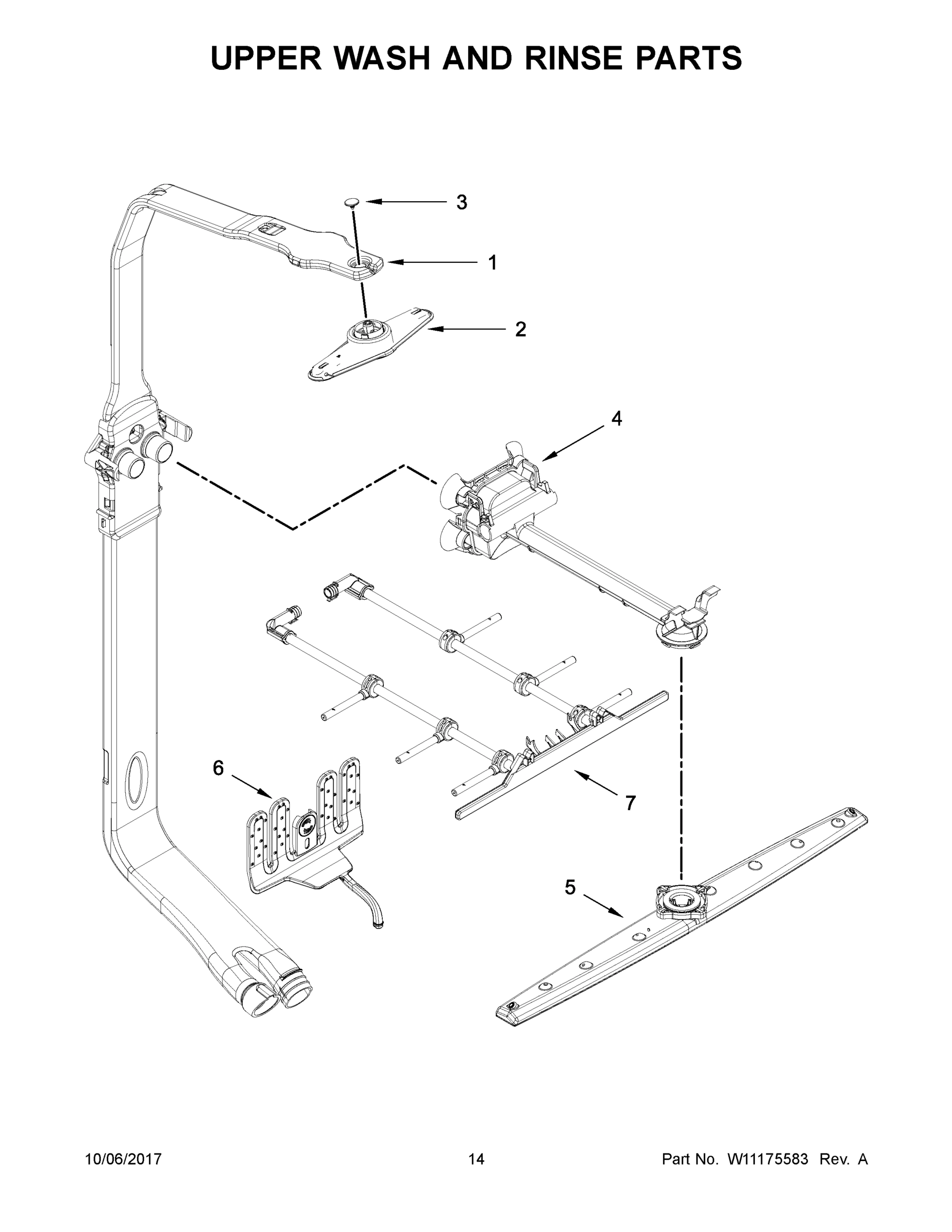 UPPER WASH AND RINSE PARTS

3

1

2

4

6

7

5

10/06/2017

14

Part No. W11175583 Rev. A