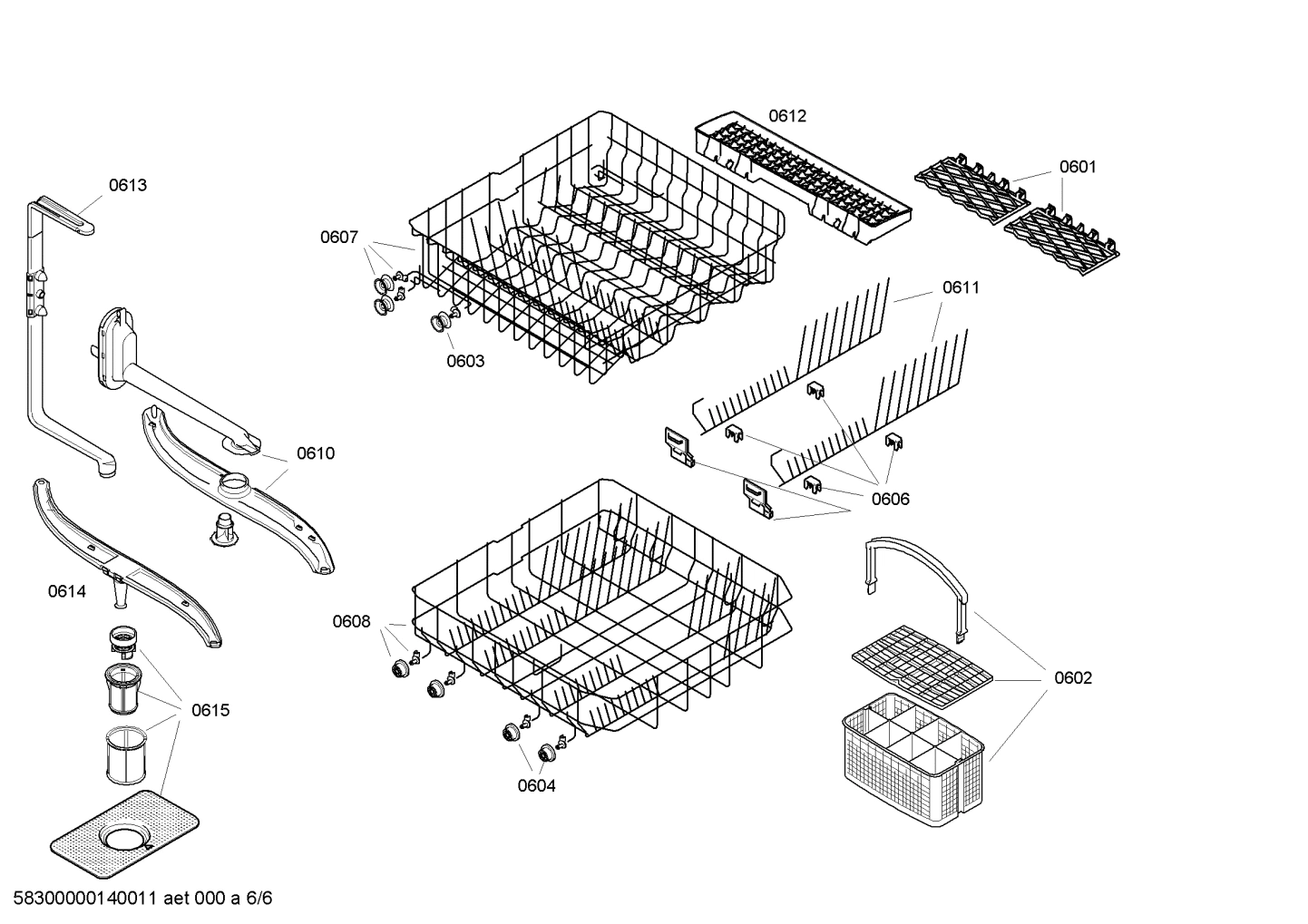 0612
0601
0613
0607
0611
0603
0610
0606
0614
0608
0602
0615
0604
58300000140011 aet 000 a 6/6