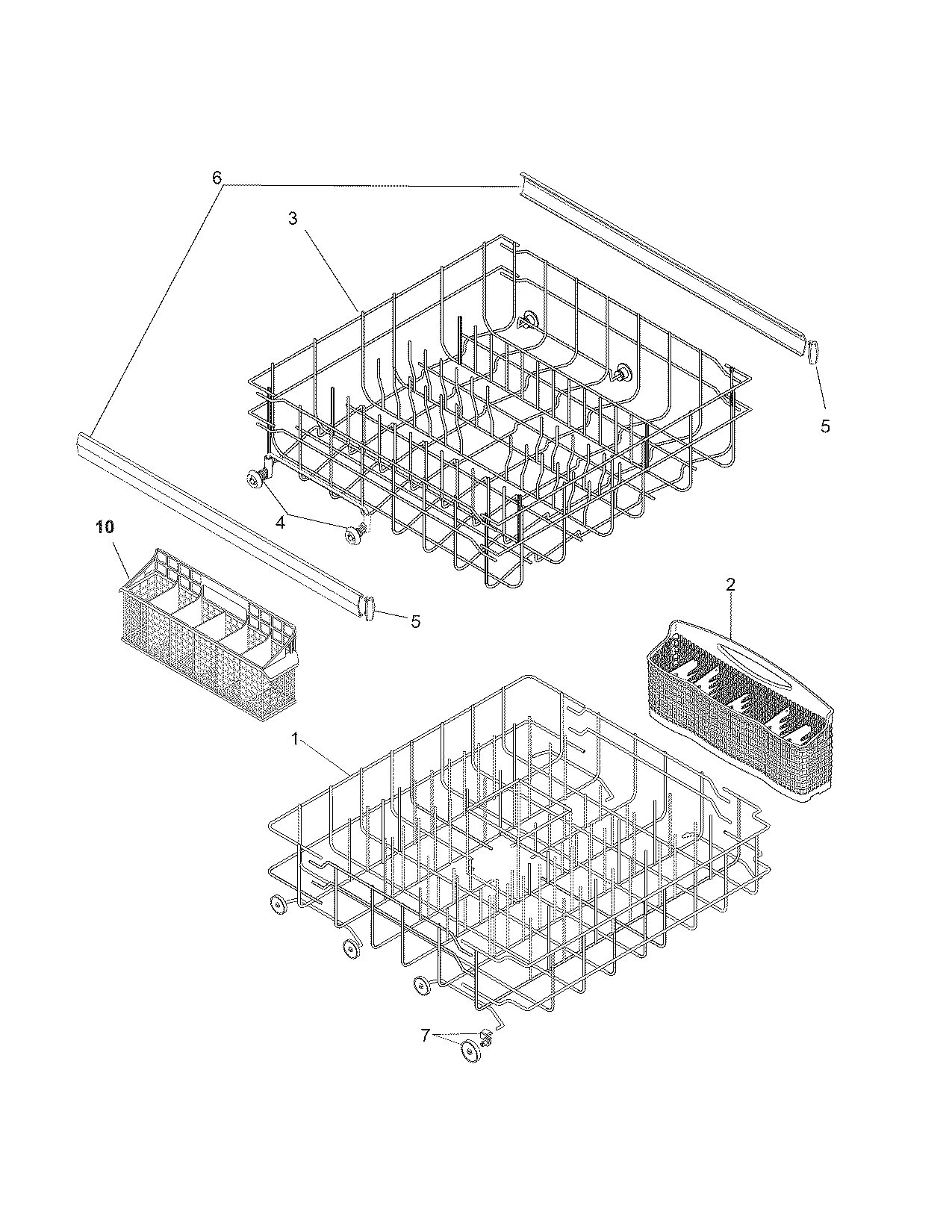 6
3
5
4
10
5
2
1
7