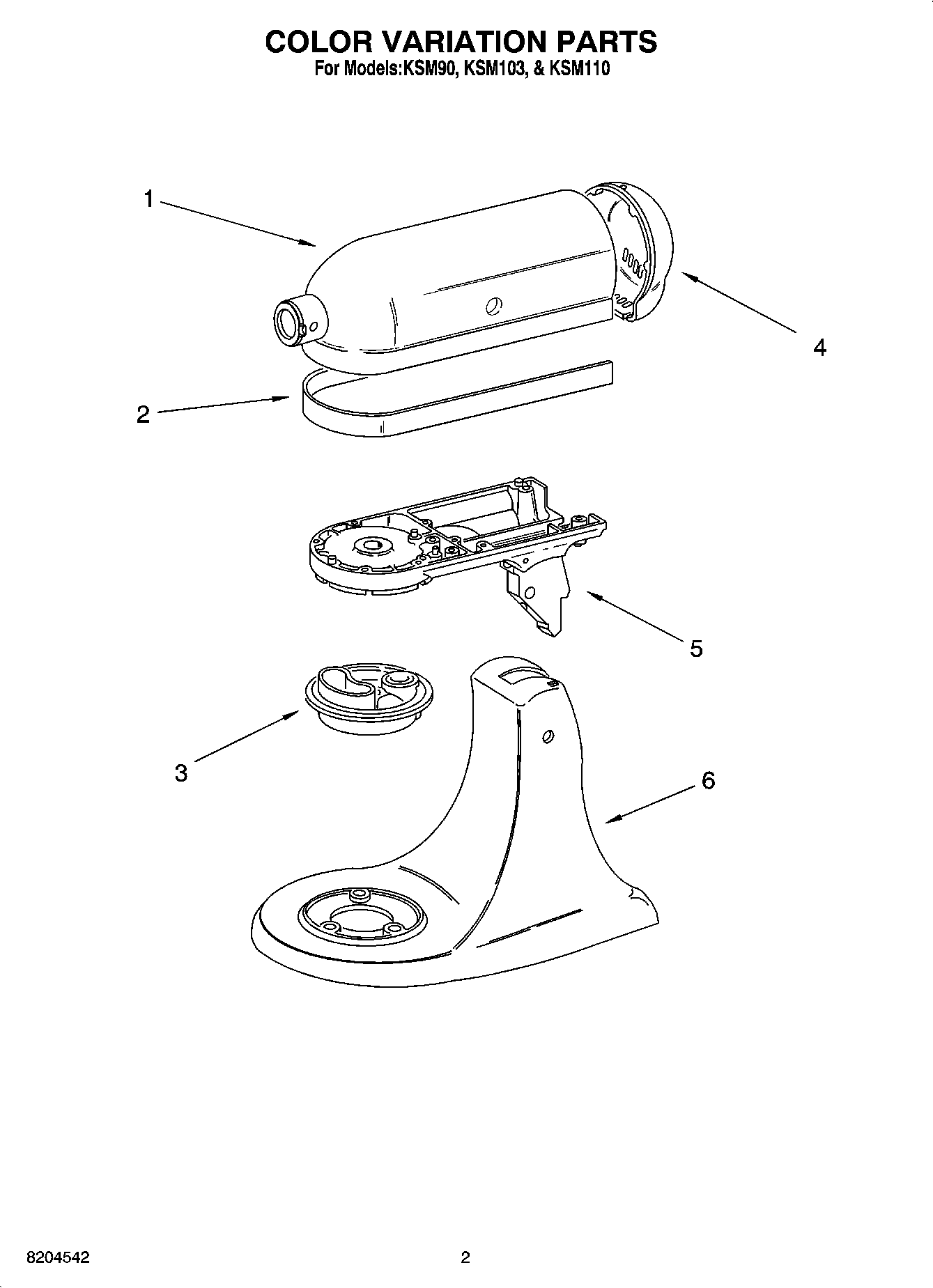 COLOR VARIATION PARTS
For Models:KSM90, KSM103, & KSM110

1

4

2

5

3

6

8204542

2